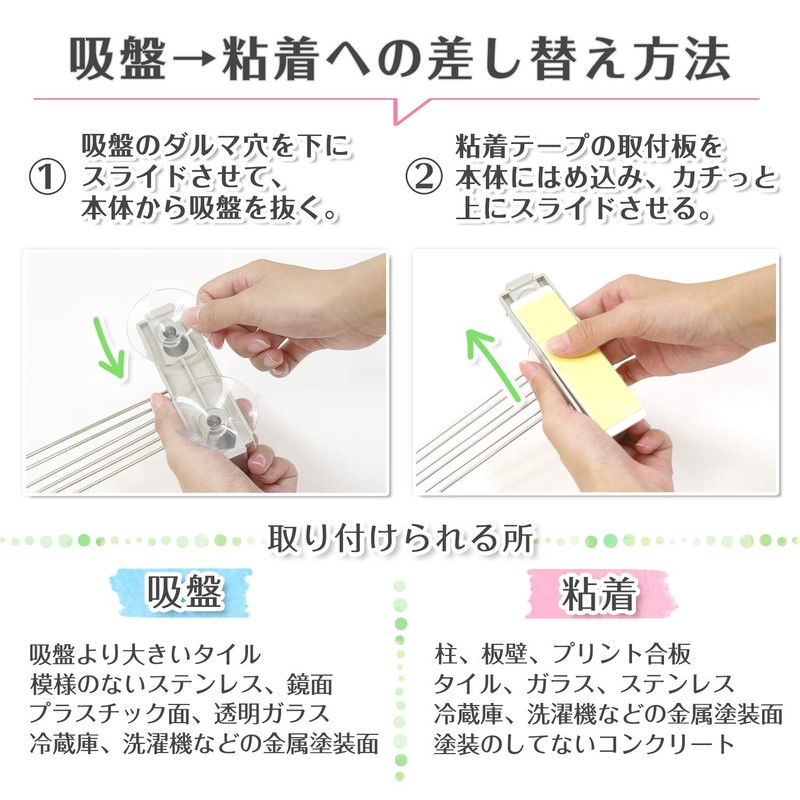 吸盤→粘着への差し替え方法

① 吸盤のダルマ穴を下にスライドさせて、本体から吸盤を抜く。

② 粘着テープの取付板を本体にはめ込み、カチっと上にスライドさせる。

取り付けられる所

吸盤

吸盤より大きいタイル
模様のないステンレス、鏡面
プラスチック面、透明ガラス
冷蔵庫、洗濯機などの金属塗装面

粘着

柱、板壁、プリント合板
タイル、ガラス、ステンレス
冷蔵庫、洗濯機などの金属塗装面
塗装のしてないコンクリート