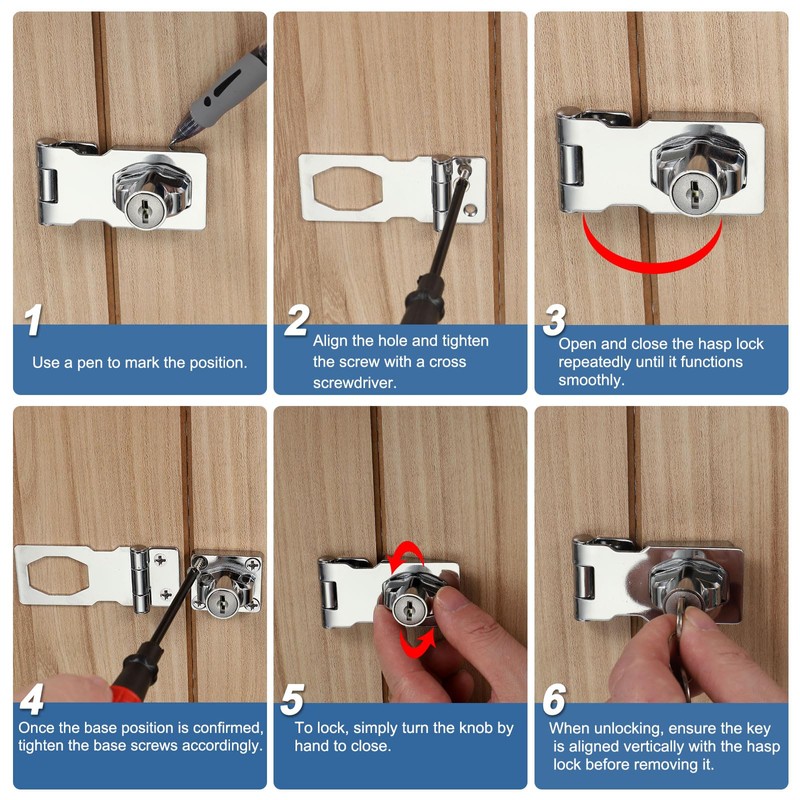 1
Use a pen to mark the position.

2
Align the hole and tighten the screw with a cross screwdriver.

3
Open and close the hasp lock repeatedly until it functions smoothly.

4
Once the base position is confirmed, tighten the base screws accordingly.

5
To lock, simply turn the knob by hand to close.

6
When unlocking, ensure the key is aligned vertically with the hasp lock before removing it.