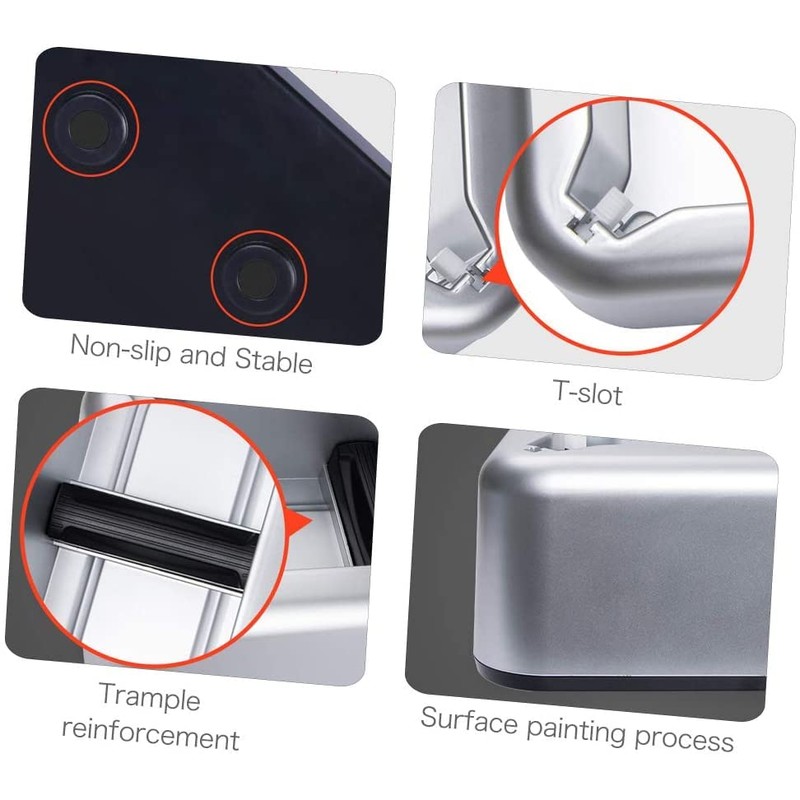 Non-slip and Stable

T-slot

Trample reinforcement

Surface painting process