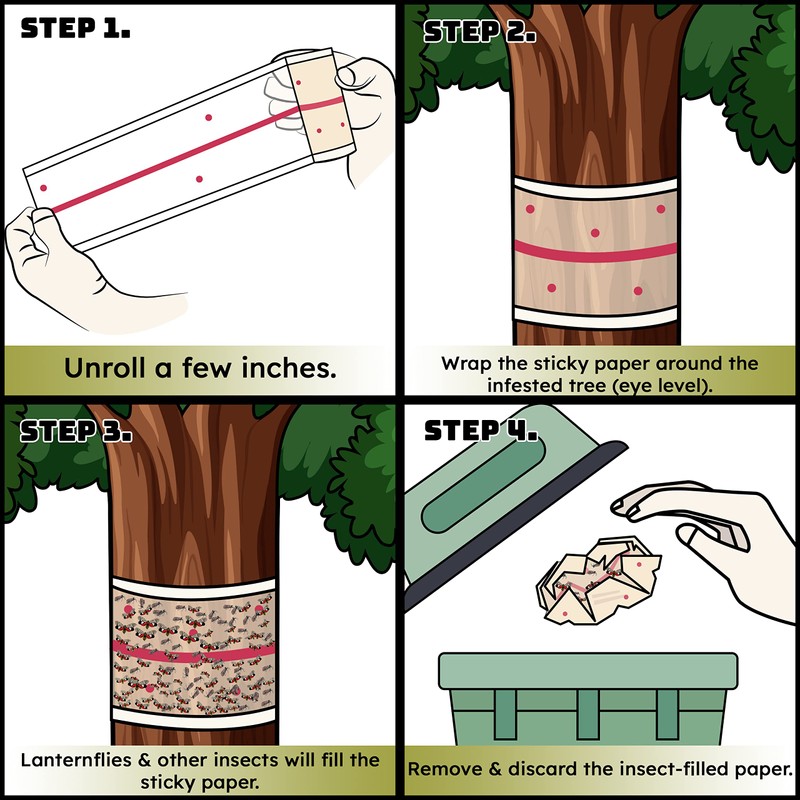 STEP 1.

Unroll a few inches.

STEP 2.

Wrap the sticky paper around the infested tree (eye level).

STEP 3.

Lanternflies & other insects will fill the sticky paper.

STEP 4.

Remove & discard the insect-filled paper.