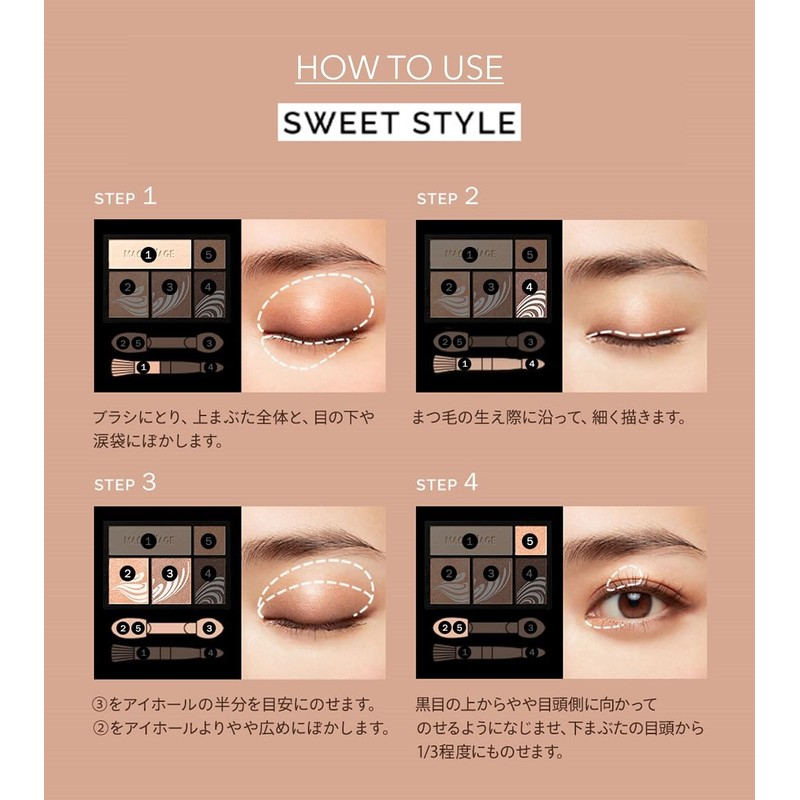 HOW TO USE

SWEET STYLE

STEP 1

MAQUILLAGE
1 5
2 3 4
2 5 3
1 4

ブラシにとり、上まぶた全体と、目の下や涙袋にぼかします。

STEP 2

MAQUILLAGE
1 5
2 3 4
2 5 3
1 4

まつ毛の生え際に沿って、細く描きます。

STEP 3

MAQUILLAGE
1 5
2 3 4
2 5 3
1 4

③をアイホールの半分を目安にのせます。
②をアイホールよりやや広めにぼかします。

STEP 4

MAQUILLAGE
1 5
2 3 4
2 5 3
1 4

黒目の上からやや目頭側に向かってのせるようになじませ、下まぶたの目頭から1/3程度にものせます。