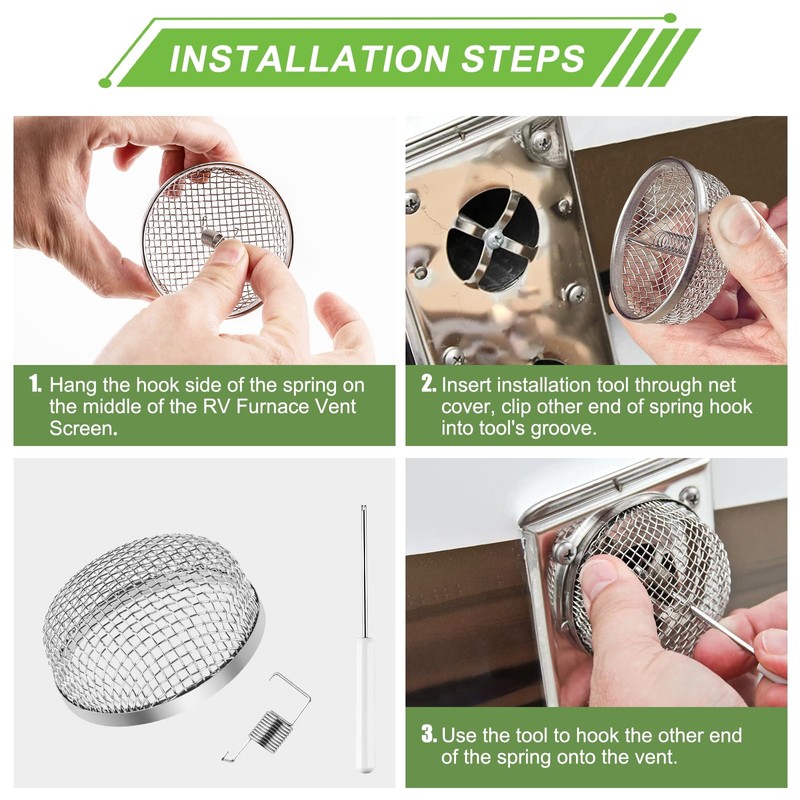 INSTALLATION STEPS

1. Hang the hook side of the spring on the middle of the RV Furnace Vent Screen.

2. Insert installation tool through net cover, clip other end of spring hook into tool's groove.

3. Use the tool to hook the other end of the spring onto the vent.