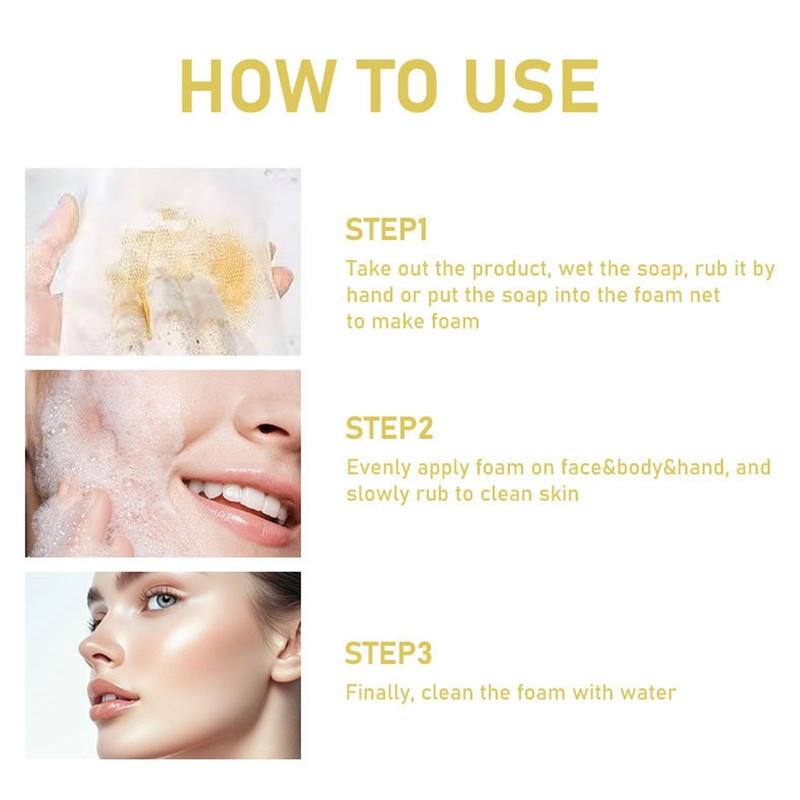 HOW TO USE

STEP1

Take out the product, wet the soap, rub it by hand or put the soap into the foam net to make foam

STEP2

Evenly apply foam on face&body&hand, and slowly rub to clean skin

STEP3

Finally, clean the foam with water