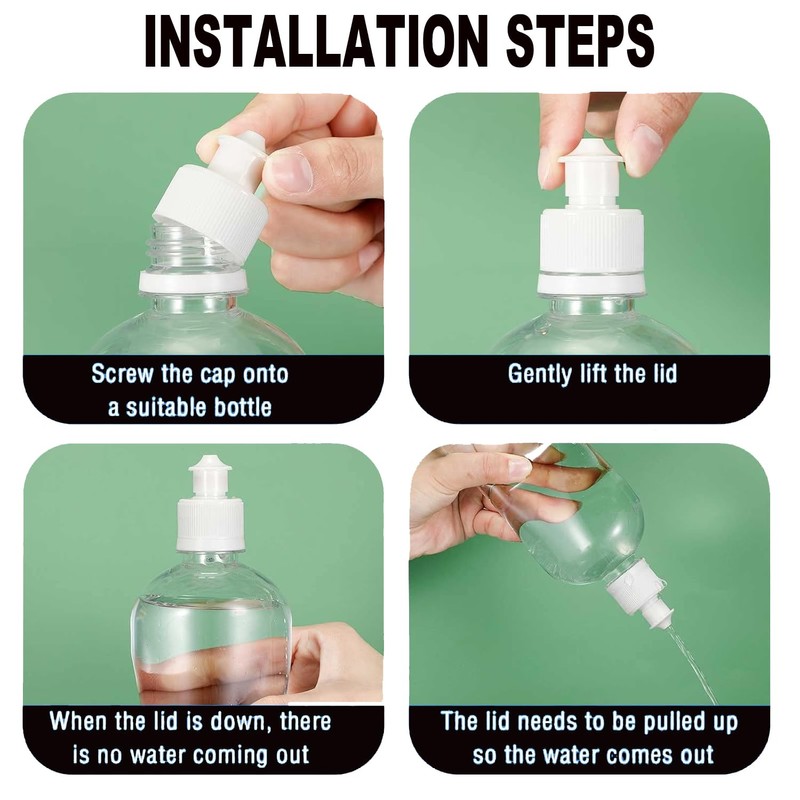 INSTALLATION STEPS

Screw the cap onto a suitable bottle

Gently lift the lid

When the lid is down, there is no water coming out

The lid needs to be pulled up so the water comes out