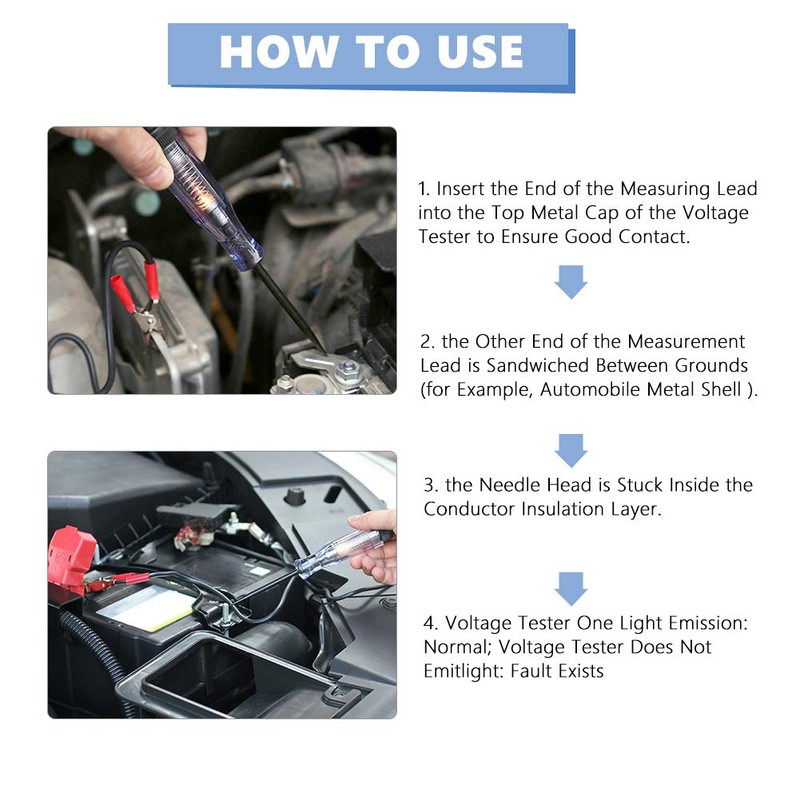 HOW TO USE

1. Insert the End of the Measuring Lead into the Top Metal Cap of the Voltage Tester to Ensure Good Contact.

2. the Other End of the Measurement Lead is Sandwiched Between Grounds (for Example, Automobile Metal Shell ).

3. the Needle Head is Stuck Inside the Conductor Insulation Layer.

4. Voltage Tester One Light Emission: Normal; Voltage Tester Does Not Emitlight: Fault Exists