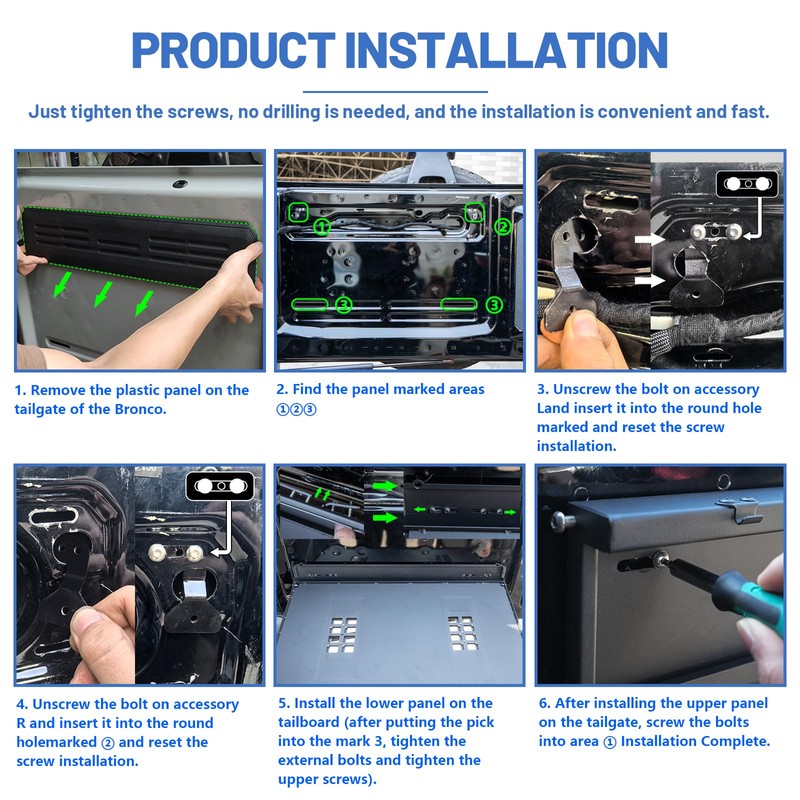 PRODUCT INSTALLATION

Just tighten the screws, no drilling is needed, and the installation is convenient and fast.

①

②

③

③

1. Remove the plastic panel on the tailgate of the Bronco.

2. Find the panel marked areas ①②③

3. Unscrew the bolt on accessory Land insert it into the round hole marked and reset the screw installation.

4. Unscrew the bolt on accessory R and insert it into the round holemarked ② and reset the screw installation.

5. Install the lower panel on the tailboard (after putting the pick into the mark 3, tighten the external bolts and tighten the upper screws).

6. After installing the upper panel on the tailgate, screw the bolts into area ① Installation Complete.