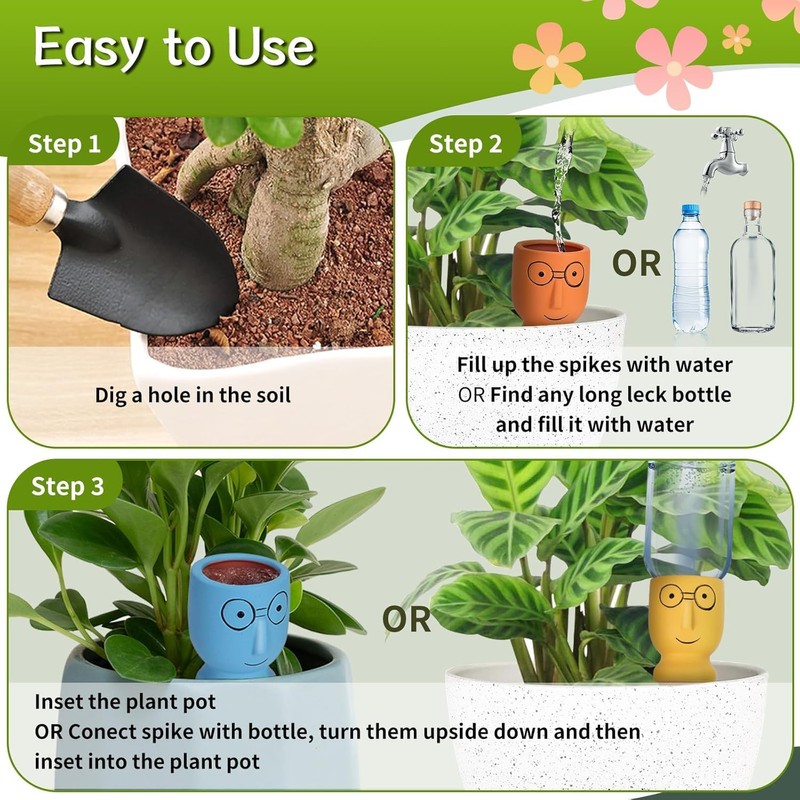 Easy to Use

Step 1

Dig a hole in the soil

Step 2

OR

Fill up the spikes with water
OR Find any long leck bottle and fill it with water

Step 3

OR

Inset the plant pot
OR Conect spike with bottle, turn them upside down and then inset into the plant pot