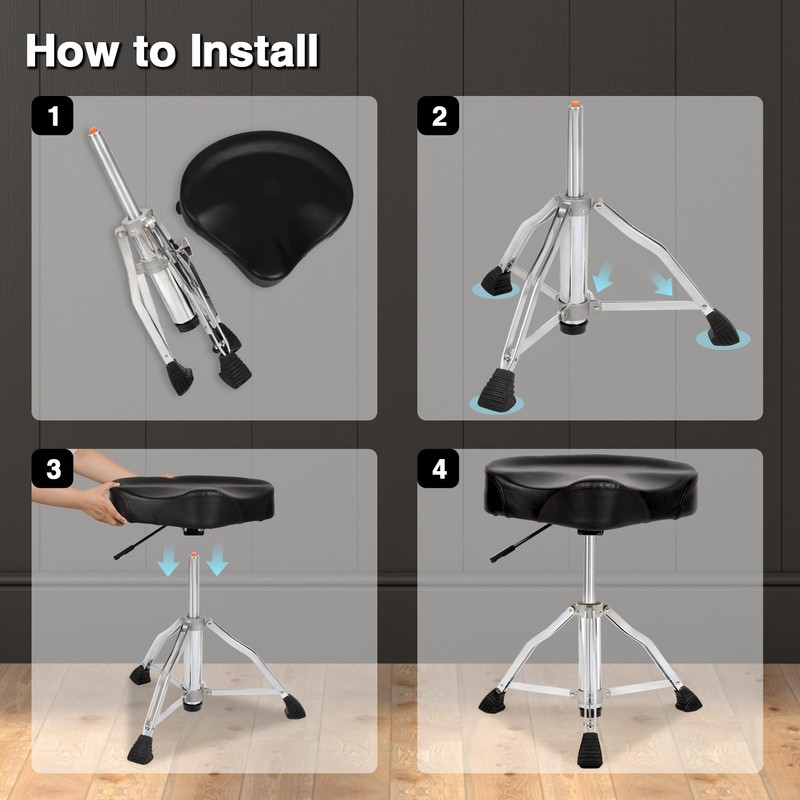 How to Install

1

2

3

4