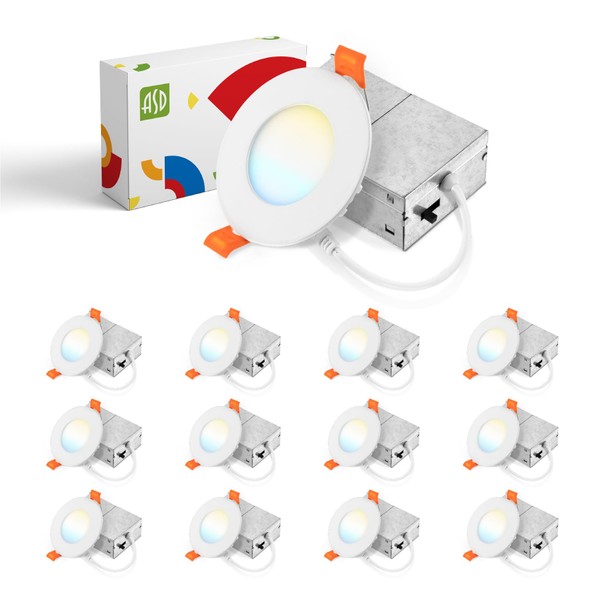 ASD