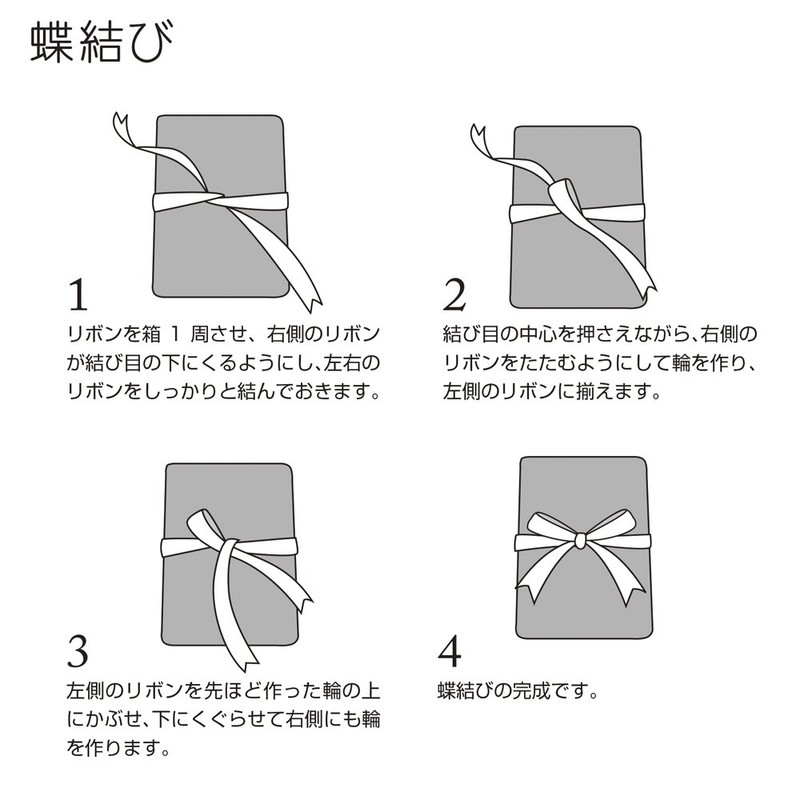 蝶結び

1
リボンを箱 1 周させ、右側のリボンが結び目の下にくるようにし、左右のリボンをしっかりと結んでおきます。

2
結び目の中心を押さえながら、右側のリボンをたたむようにして輪を作り、左側のリボンに揃えます。

3
左側のリボンを先ほど作った輪の上にかぶせ、下にくぐらせて右側にも輪を作ります。

4
蝶結びの完成です。