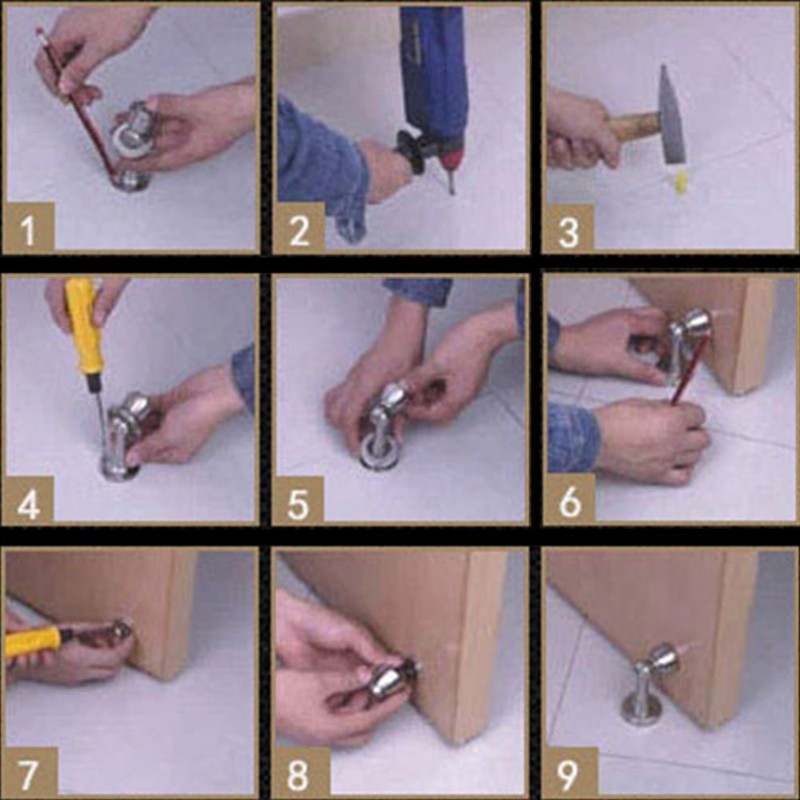 1
2
3
4
5
6
7
8
9