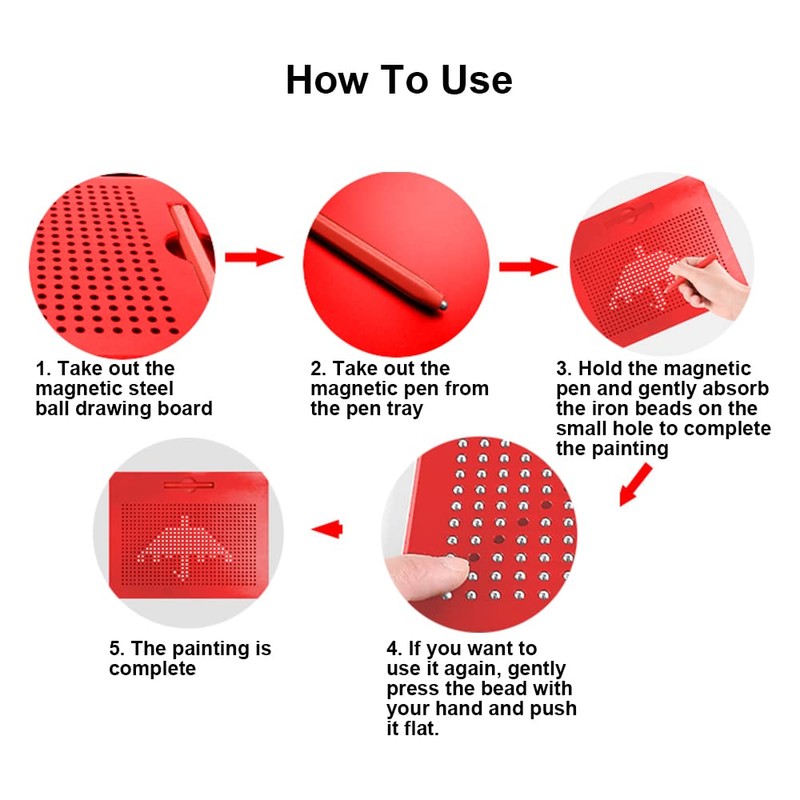 How To Use

1. Take out the magnetic steel ball drawing board

2. Take out the magnetic pen from the pen tray

3. Hold the magnetic pen and gently absorb the iron beads on the small hole to complete the painting

4. If you want to use it again, gently press the bead with your hand and push it flat.

5. The painting is complete