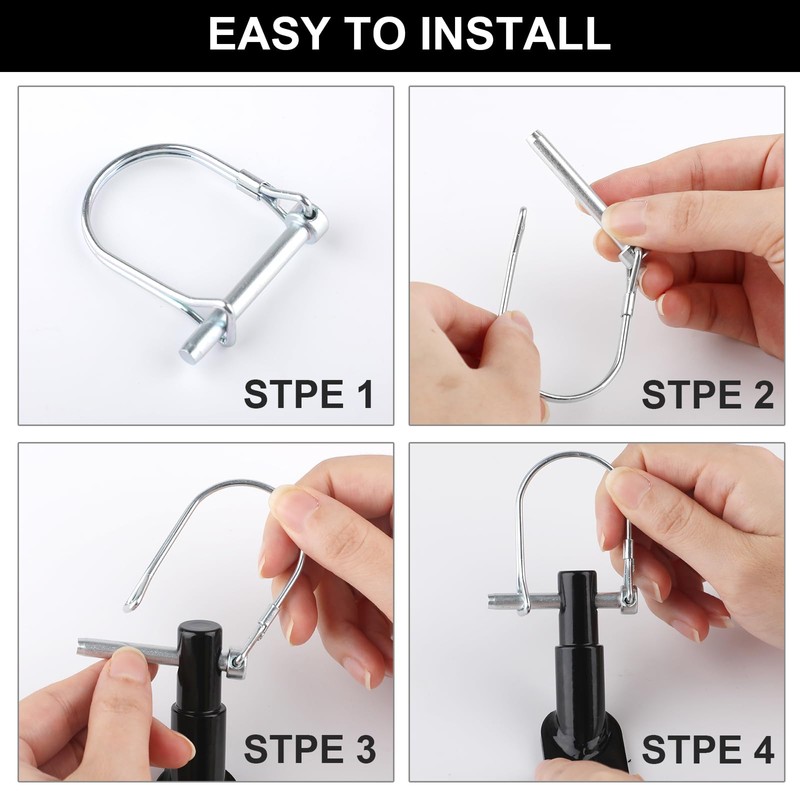 EASY TO INSTALL

STPE 1

STPE 2

STPE 3

STPE 4