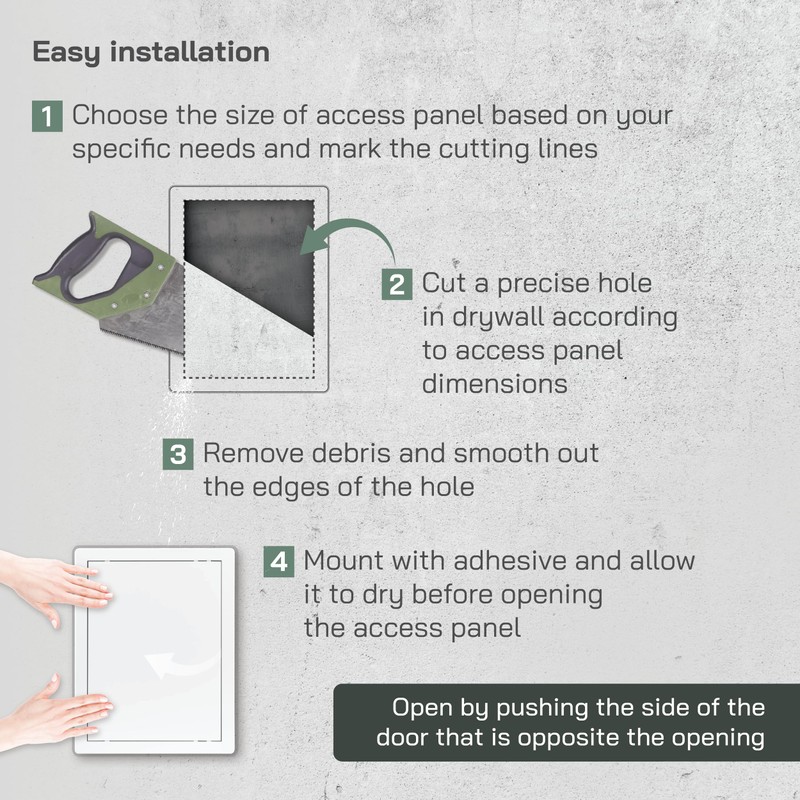 Easy installation

1 Choose the size of access panel based on your specific needs and mark the cutting lines

2 Cut a precise hole in drywall according to access panel dimensions

3 Remove debris and smooth out the edges of the hole

4 Mount with adhesive and allow it to dry before opening the access panel

Open by pushing the side of the door that is opposite the opening