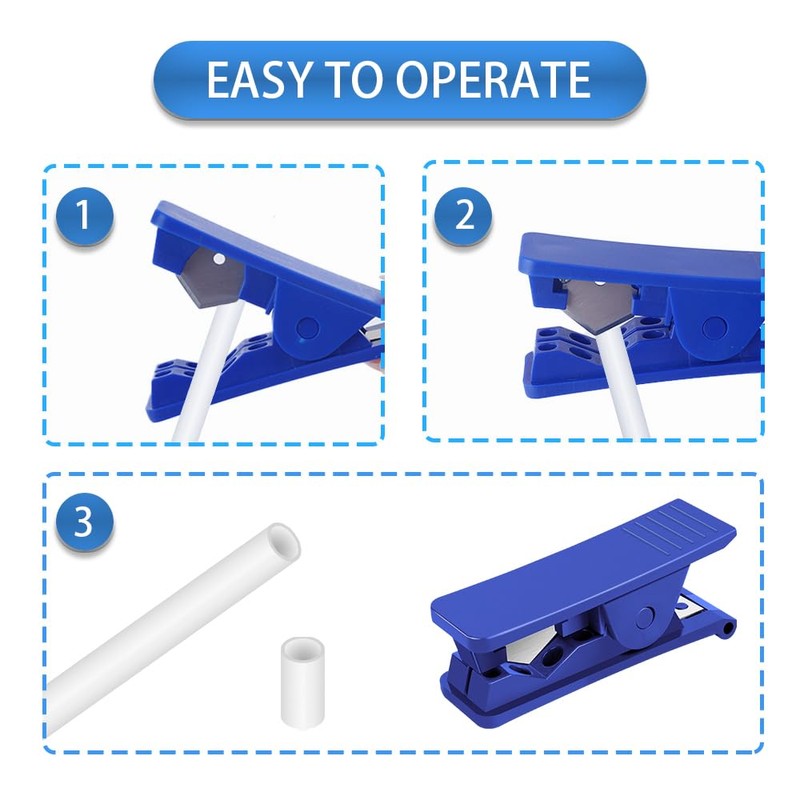 EASY TO OPERATE

1

2

3