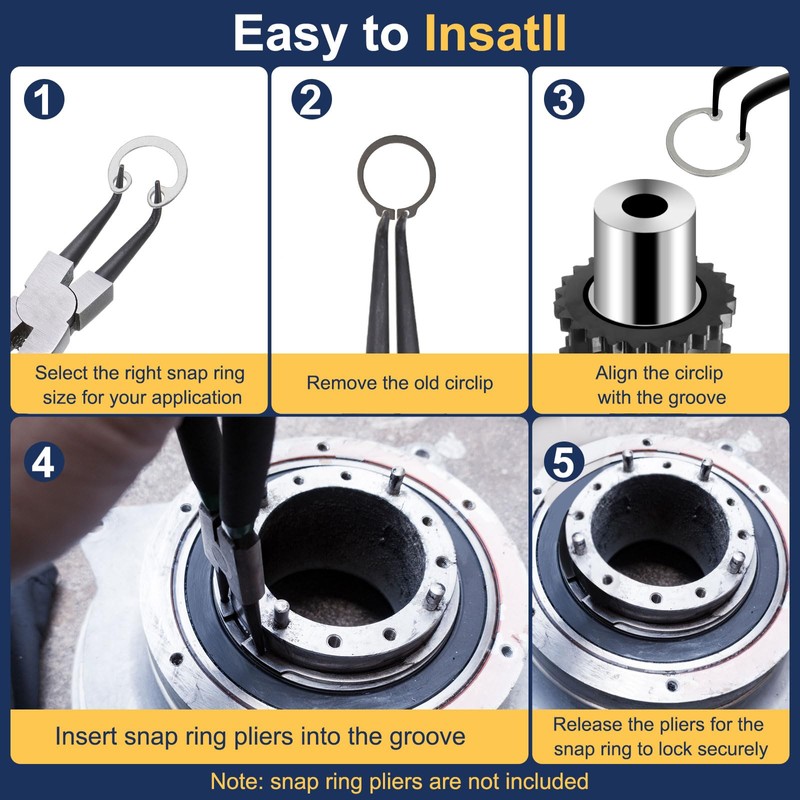 Easy to Insatll

1
Select the right snap ring size for your application

2
Remove the old circlip

3
Align the circlip with the groove

4
Insert snap ring pliers into the groove

5
Release the pliers for the snap ring to lock securely

Note: snap ring pliers are not included