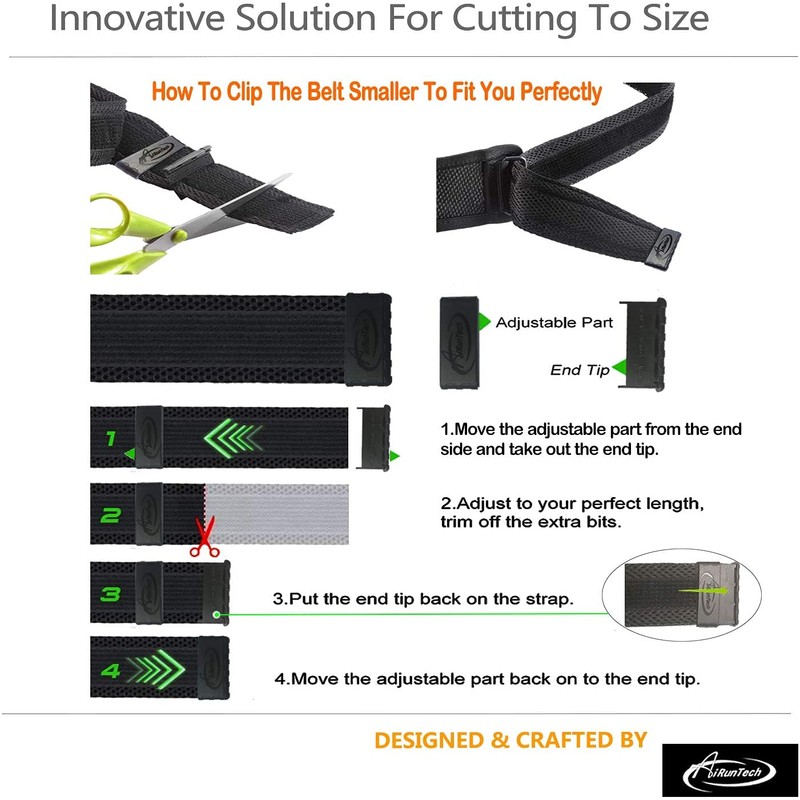 Innovative Solution For Cutting To Size

How To Clip The Belt Smaller To Fit You Perfectly

Adjustable Part

End Tip

1

1.Move the adjustable part from the end side and take out the end tip.

2

2.Adjust to your perfect length, trim off the extra bits.

3

3.Put the end tip back on the strap.

4

4.Move the adjustable part back on to the end tip.

DESIGNED & CRAFTED BY

AiRunTech