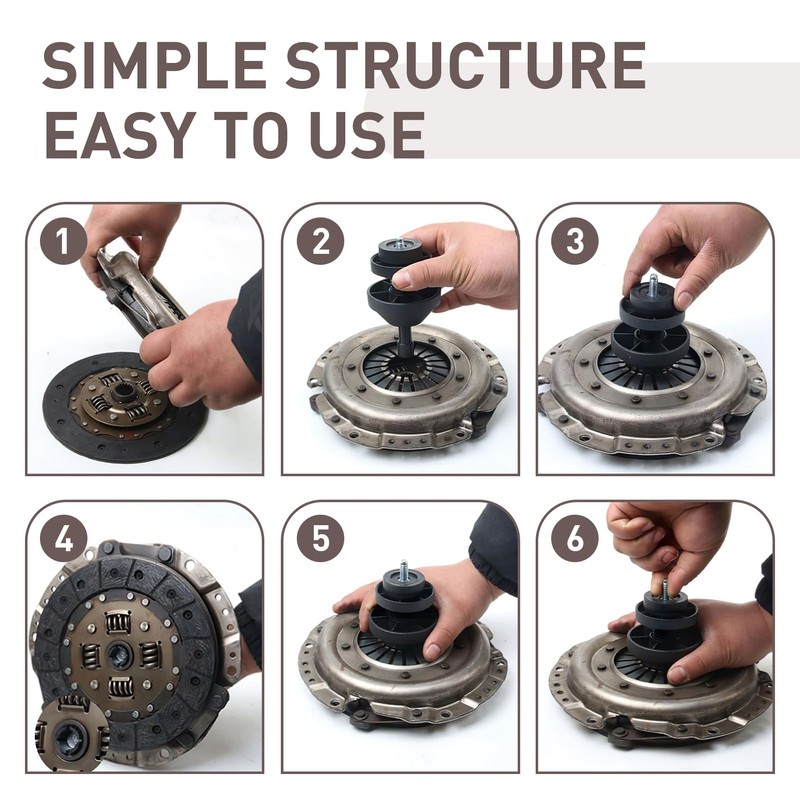 SIMPLE STRUCTURE
EASY TO USE

1

2

3

4

5

6