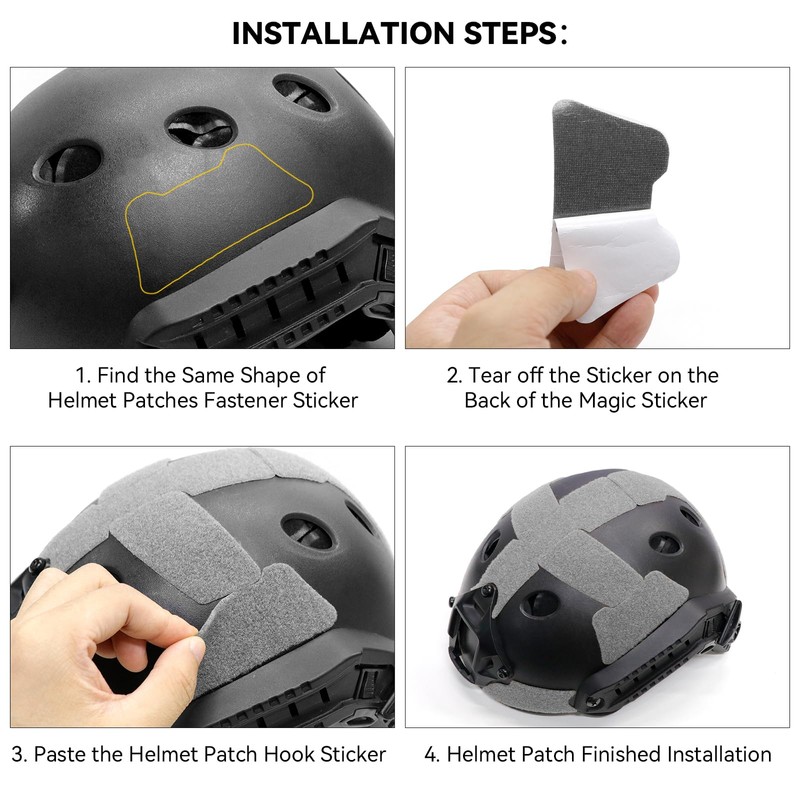 INSTALLATION STEPS:

1. Find the Same Shape of Helmet Patches Fastener Sticker

2. Tear off the Sticker on the Back of the Magic Sticker

3. Paste the Helmet Patch Hook Sticker

4. Helmet Patch Finished Installation