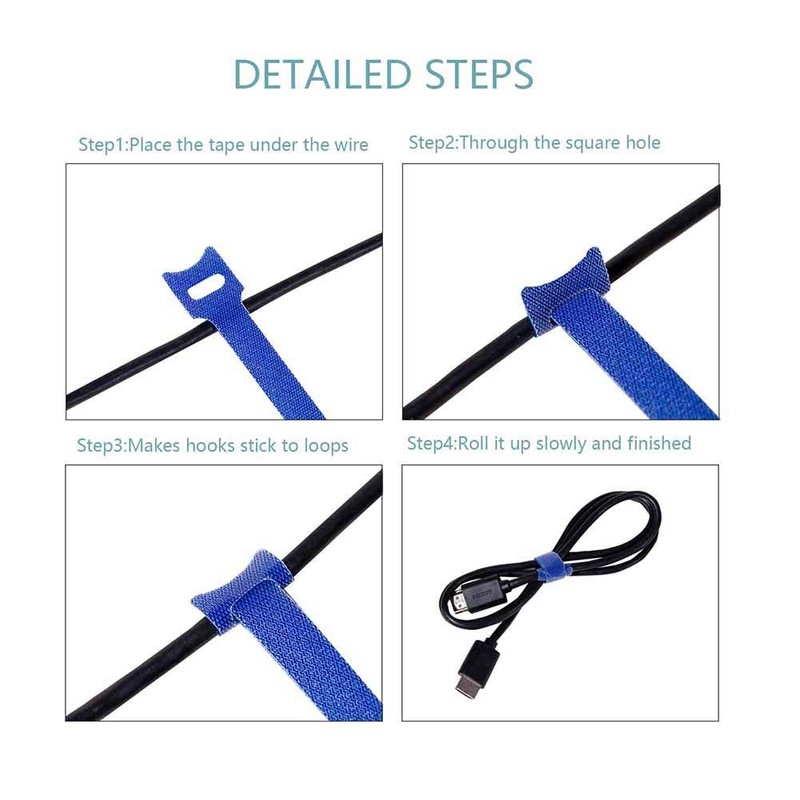 DETAILED STEPS

Step1:Place the tape under the wire

Step2:Through the square hole

Step3:Makes hooks stick to loops

Step4:Roll it up slowly and finished