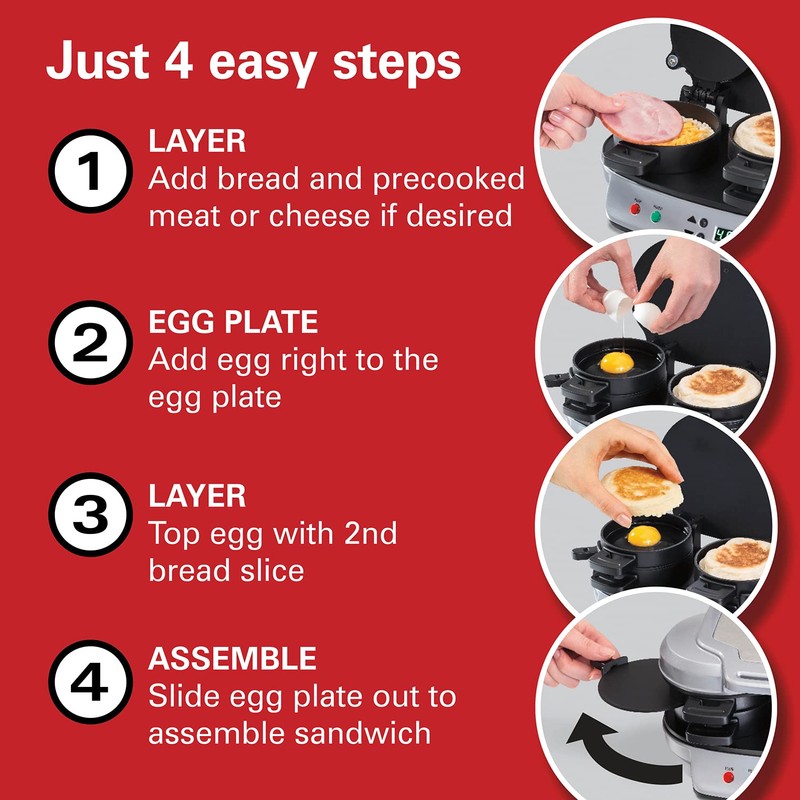 Just 4 easy steps

1
LAYER
Add bread and precooked meat or cheese if desired

2
EGG PLATE
Add egg right to the egg plate

3
LAYER
Top egg with 2nd bread slice

4
ASSEMBLE
Slide egg plate out to assemble sandwich