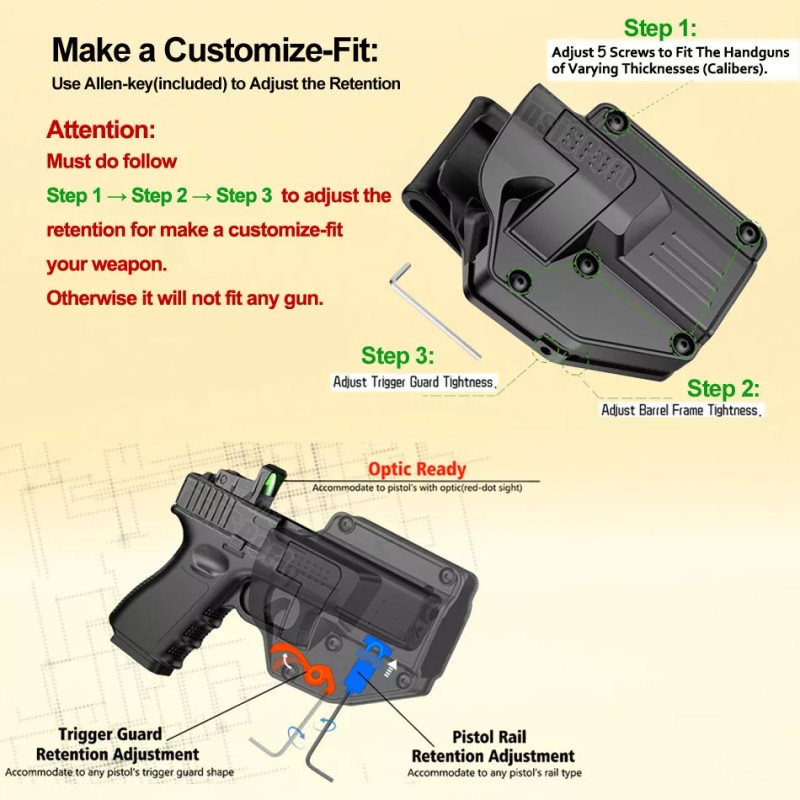 Make a Customize-Fit:
Use Allen-key(included) to Adjust the Retention

Attention:
Must do follow
Step 1 → Step 2 → Step 3 to adjust the retention for make a customize-fit your weapon.
Otherwise it will not fit any gun.

Step 1:
Adjust 5 Screws to Fit The Handguns of Varying Thicknesses (Calibers).

Step 3:
Adjust Trigger Guard Tightness.

Step 2:
Adjust Barrel Frame Tightness.

Optic Ready
Accommodate to pistol's with optic(red-dot sight)

Trigger Guard
Retention Adjustment
Accommodate to any pistol's trigger guard shape

Pistol Rail
Retention Adjustment
Accommodate to any pistol's rail type