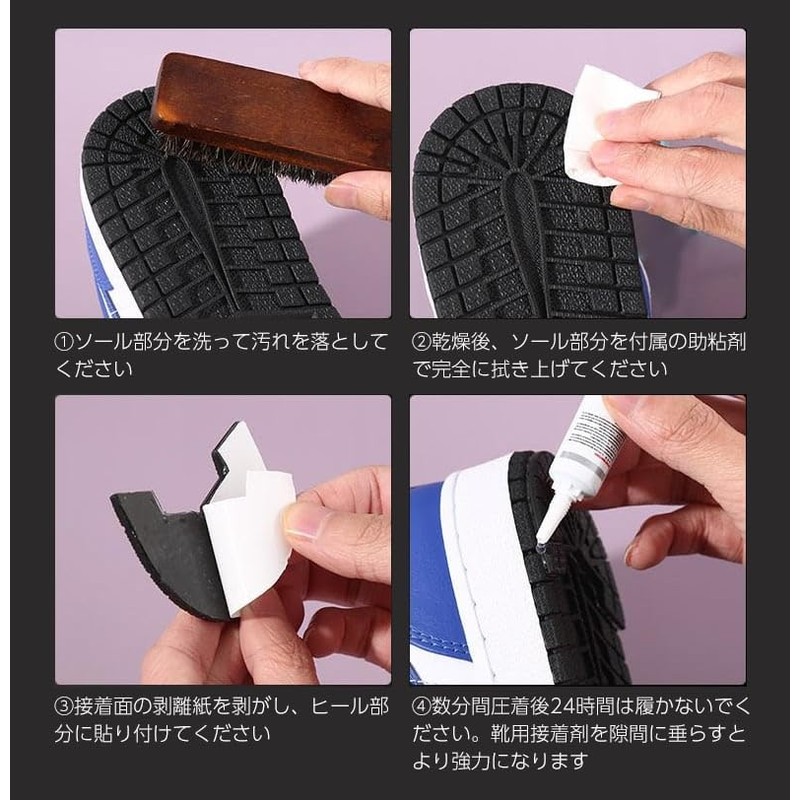 ①ソール部分を洗って汚れを落としてください

②乾燥後、ソール部分を付属の助粘剤で完全に拭き上げてください

③接着面の剥離紙を剥がし、ヒール部分に貼り付けてください

④数分間圧着後24時間は履かないでください。靴用接着剤を隙間に垂らすとより強力になります