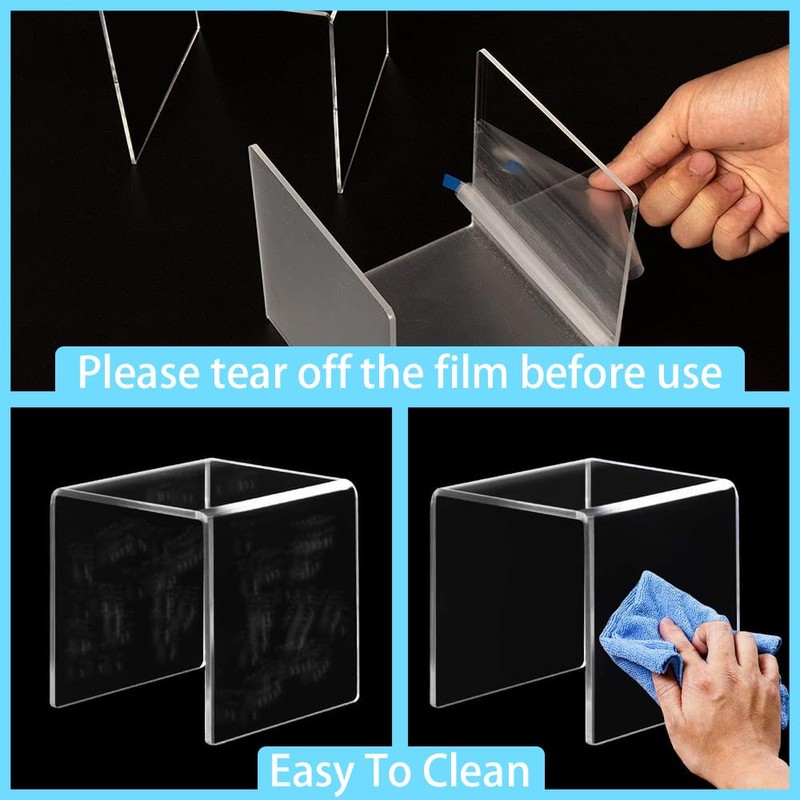 Please tear off the film before use

Easy To Clean