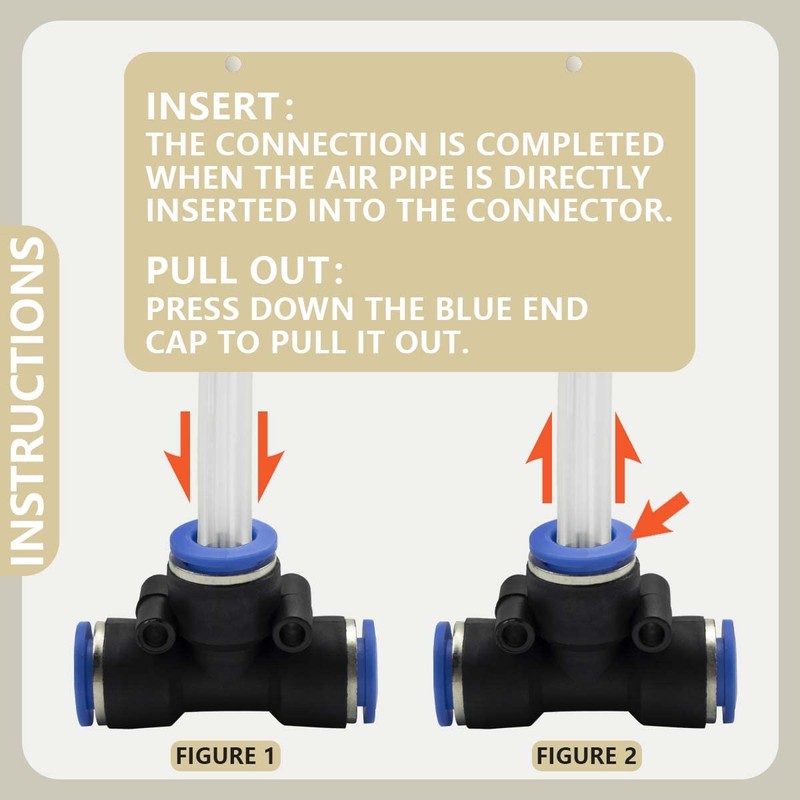 INSTRUCTIONS

INSERT:
THE CONNECTION IS COMPLETED WHEN THE AIR PIPE IS DIRECTLY INSERTED INTO THE CONNECTOR.

PULL OUT:
PRESS DOWN THE BLUE END CAP TO PULL IT OUT.

FIGURE 1

FIGURE 2