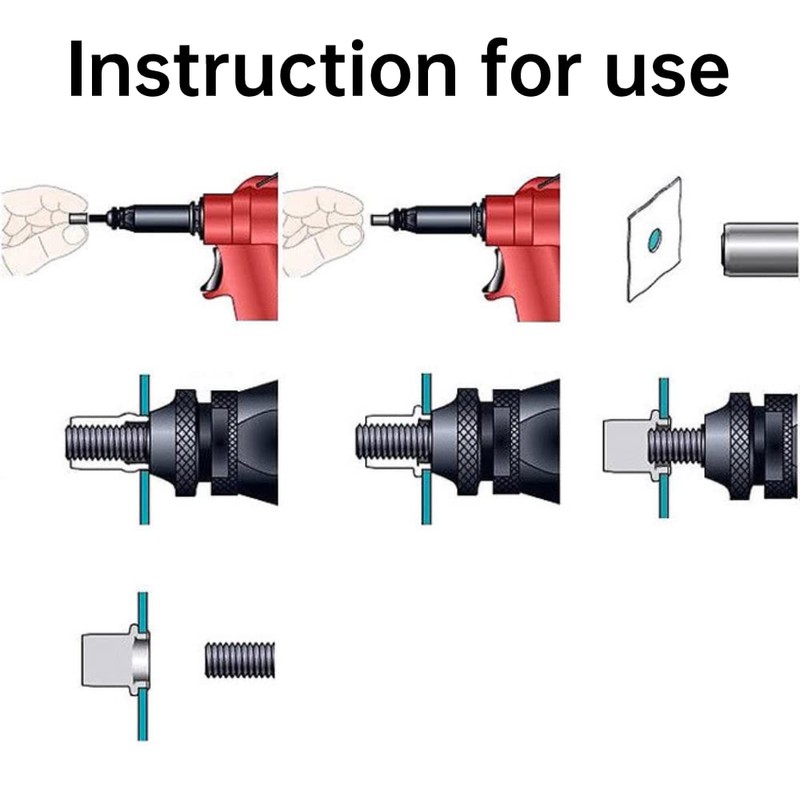 Instruction for use