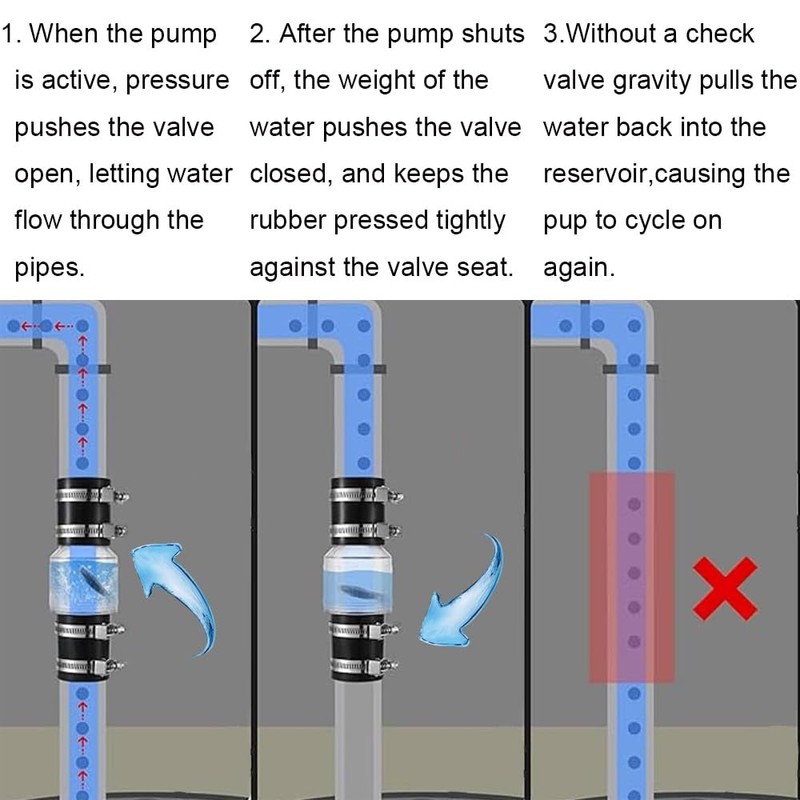 1. When the pump is active, pressure pushes the valve open, letting water flow through the pipes.

2. After the pump shuts off, the weight of the water pushes the valve closed, and keeps the rubber pressed tightly against the valve seat.

3.Without a check valve gravity pulls the water back into the reservoir,causing the pup to cycle on again.