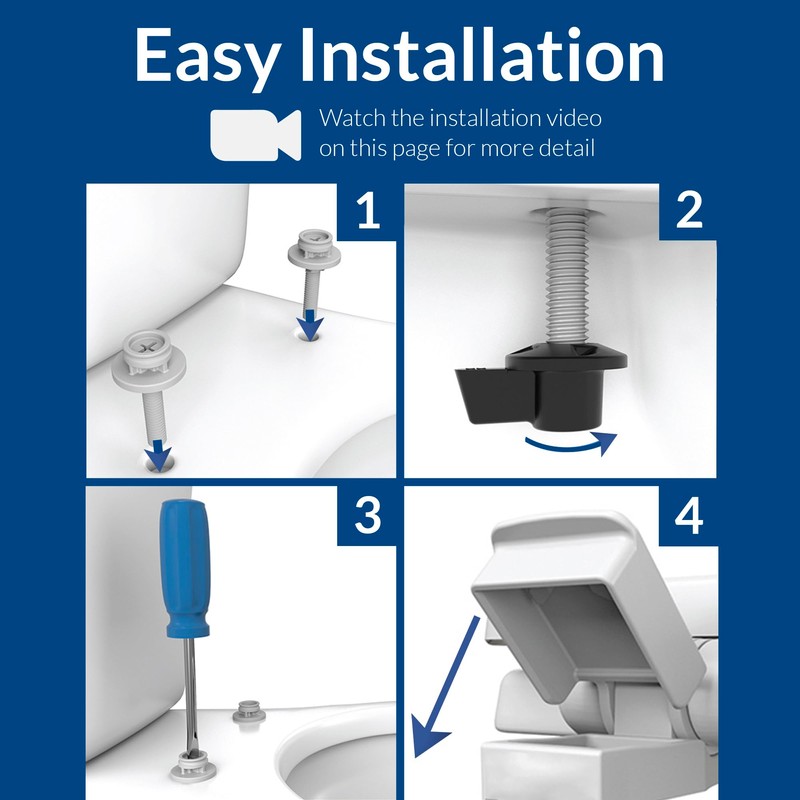 Easy Installation

Watch the installation video on this page for more detail

1

2

3

4