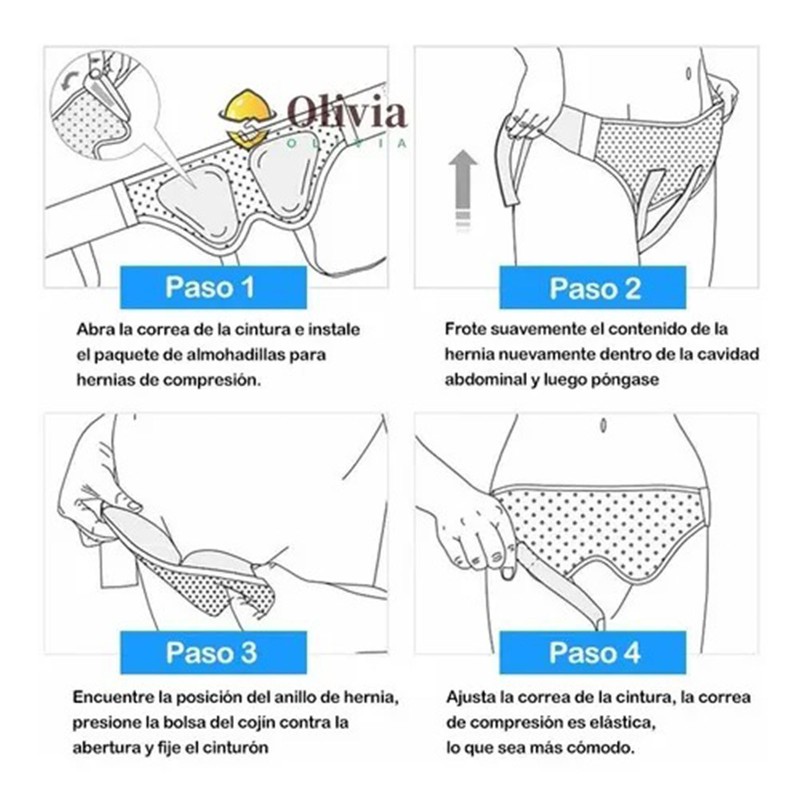 Olivia
OLIVIA

Paso 1

Abra la correa de la cintura e instale el paquete de almohadillas para hernias de compresión.

Paso 2

Frote suavemente el contenido de la hernia nuevamente dentro de la cavidad abdominal y luego póngase

Paso 3

Encuentre la posición del anillo de hernia, presione la bolsa del cojín contra la abertura y fije el cinturón

Paso 4

Ajusta la correa de la cintura, la correa de compresión es elástica, lo que sea más cómodo.