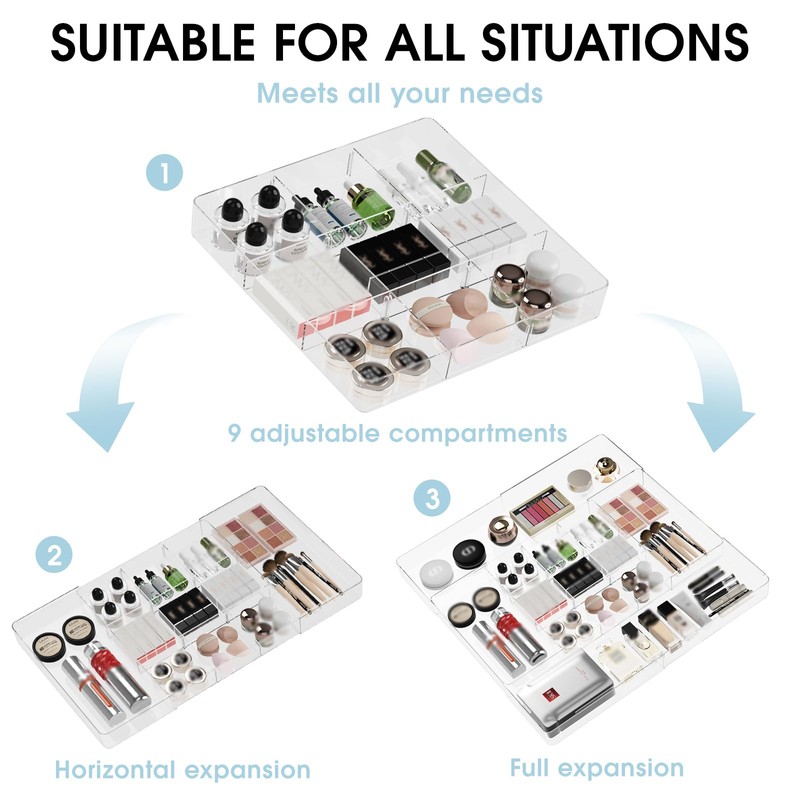 SUITABLE FOR ALL SITUATIONS

Meets all your needs

1

9 adjustable compartments

2

3

Horizontal expansion

Full expansion