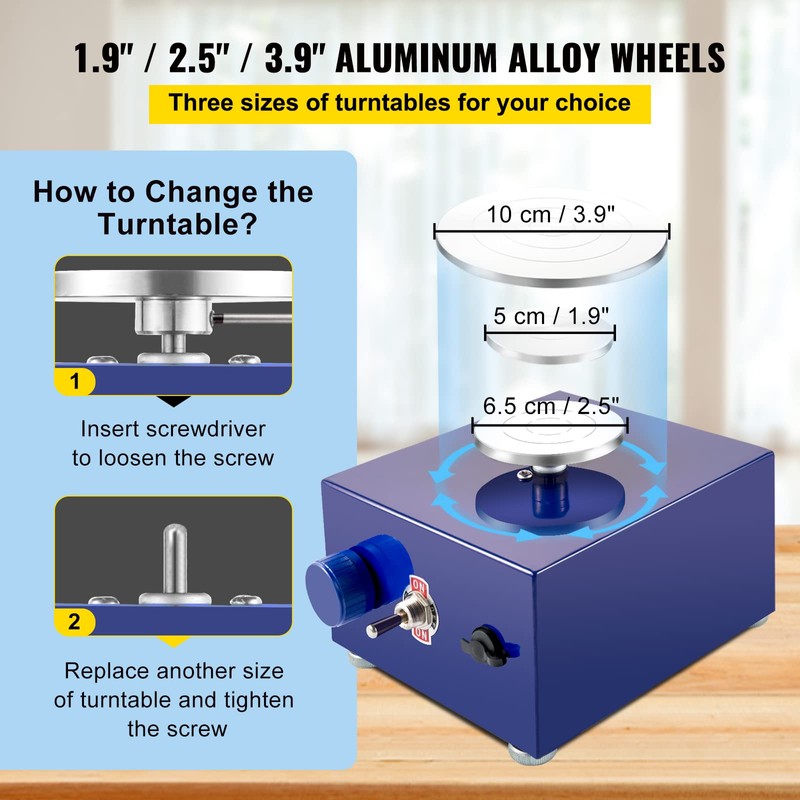 1.9" / 2.5" / 3.9" ALUMINUM ALLOY WHEELS

Three sizes of turntables for your choice

How to Change the Turntable?

1

Insert screwdriver to loosen the screw

2

Replace another size of turntable and tighten the screw

10 cm / 3.9"

5 cm / 1.9"

6.5 cm / 2.5"

ON

ON