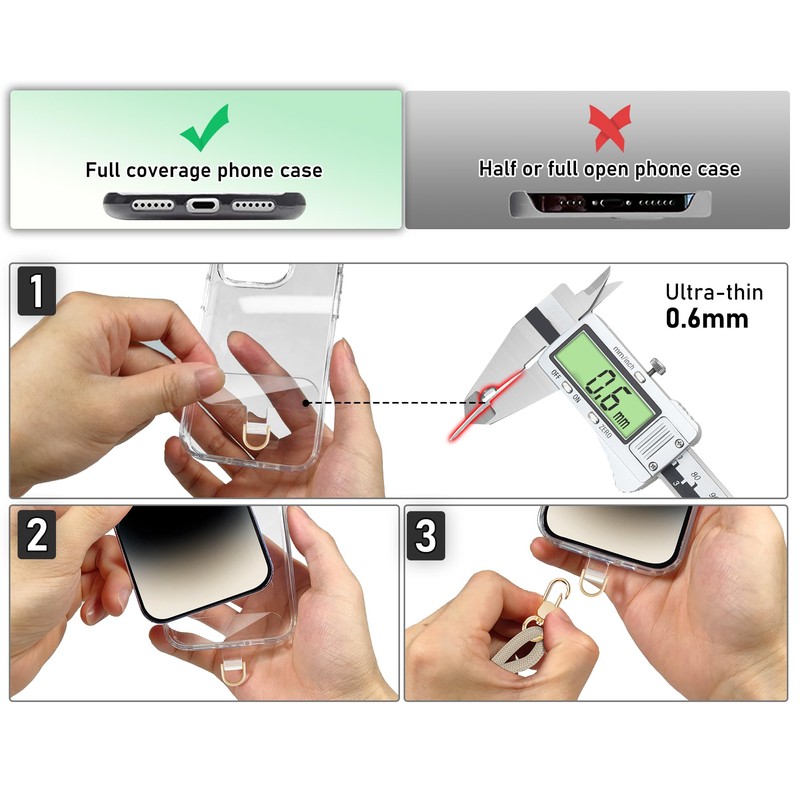 Full coverage phone case

Half or full open phone case

1

Ultra-thin
0.6mm

mm/inch
OFF ON ZERO
0.6 mm
80 90

2

3