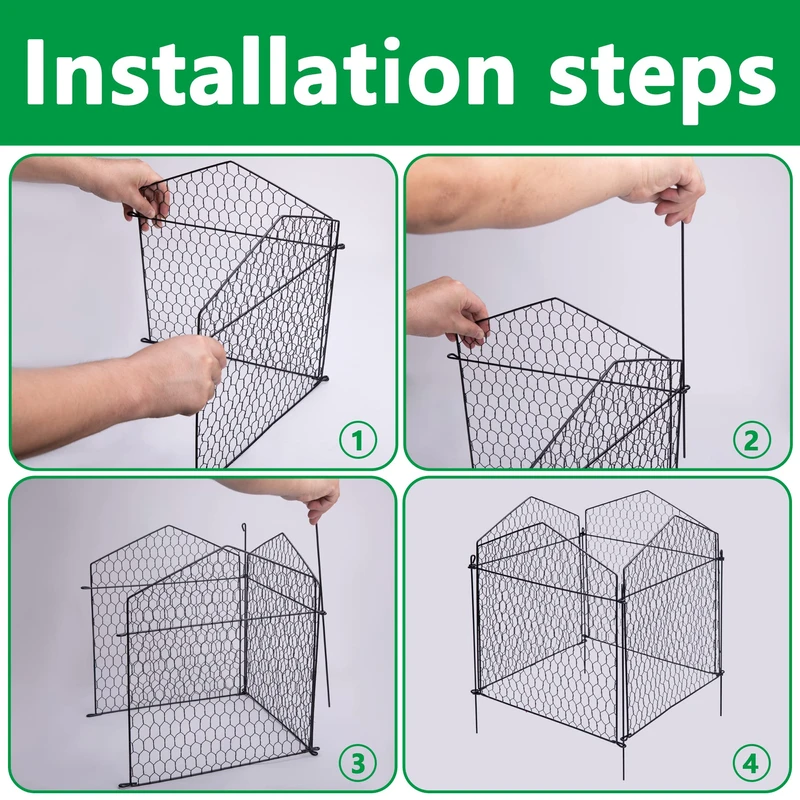 Installation steps

1

2

3

4