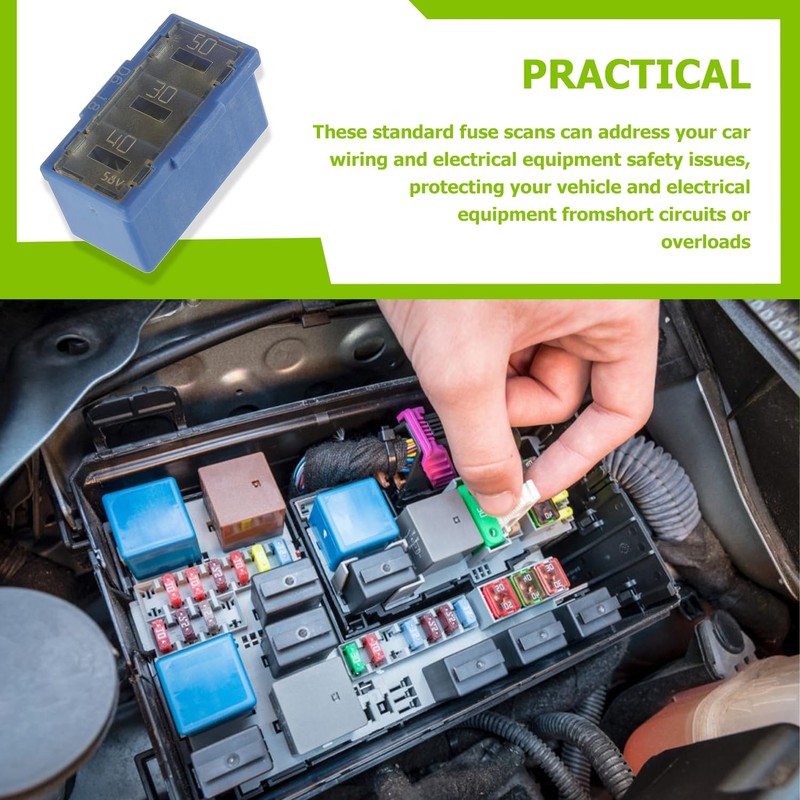 50
30
40
58V

PRACTICAL

These standard fuse scans can address your car wiring and electrical equipment safety issues, protecting your vehicle and electrical equipment fromshort circuits or overloads