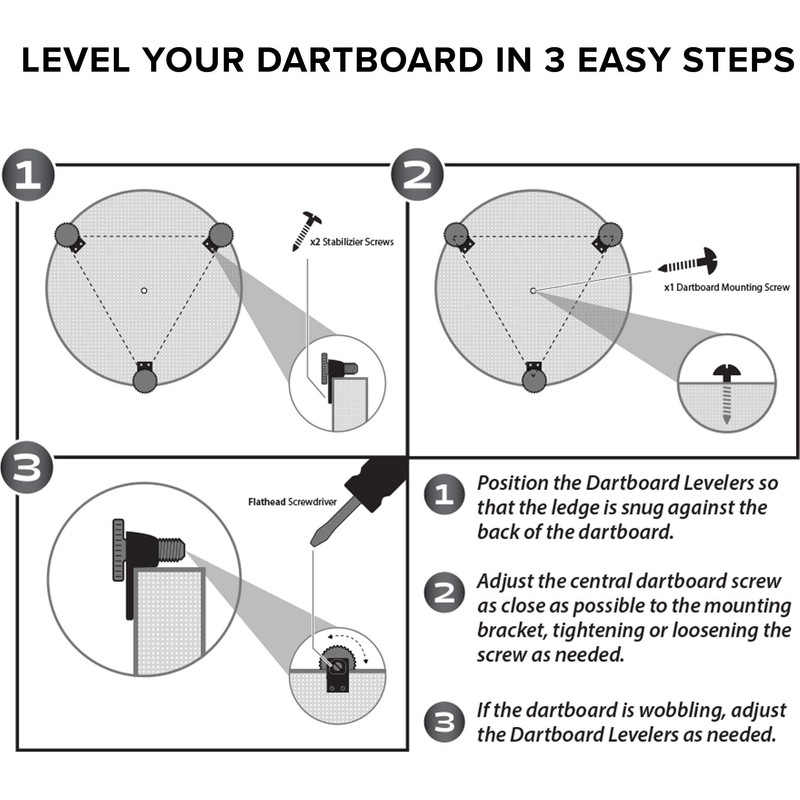 LEVEL YOUR DARTBOARD IN 3 EASY STEPS

1

x2 Stabilizier Screws

2

x1 Dartboard Mounting Screw

3

Flathead Screwdriver

1 Position the Dartboard Levelers so that the ledge is snug against the back of the dartboard.

2 Adjust the central dartboard screw as close as possible to the mounting bracket, tightening or loosening the screw as needed.

3 If the dartboard is wobbling, adjust the Dartboard Levelers as needed.