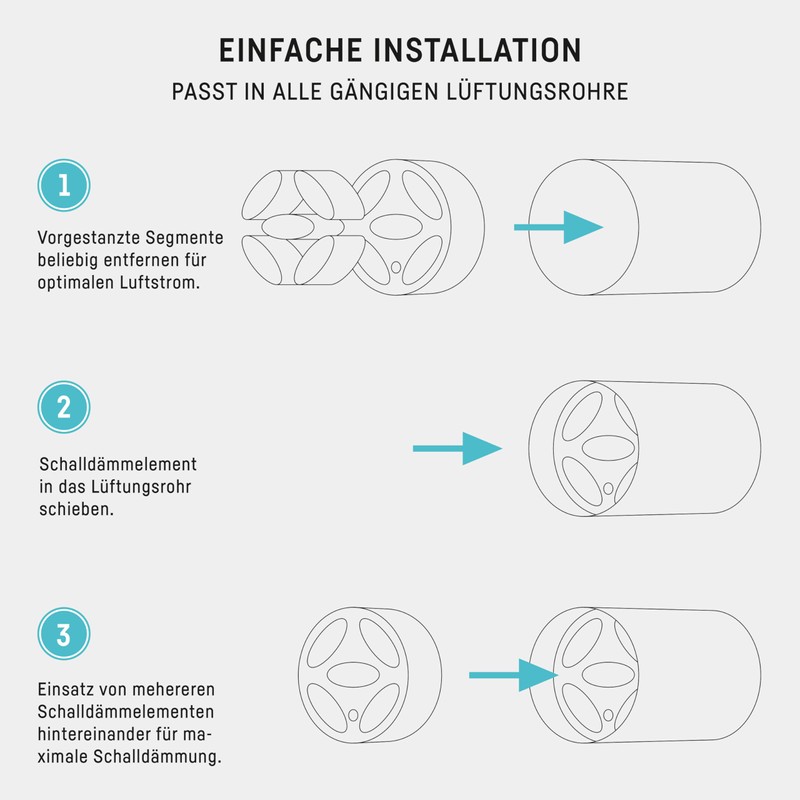 EINFACHE INSTALLATION
PASST IN ALLE GÄNGIGEN LÜFTUNGSROHRE

1

Vorgestanzte Segmente beliebig entfernen für optimalen Luftstrom.

2

Schalldämmelement in das Lüftungsrohr schieben.

3

Einsatz von mehereren Schalldämmelementen hintereinander für maximale Schalldämmung.