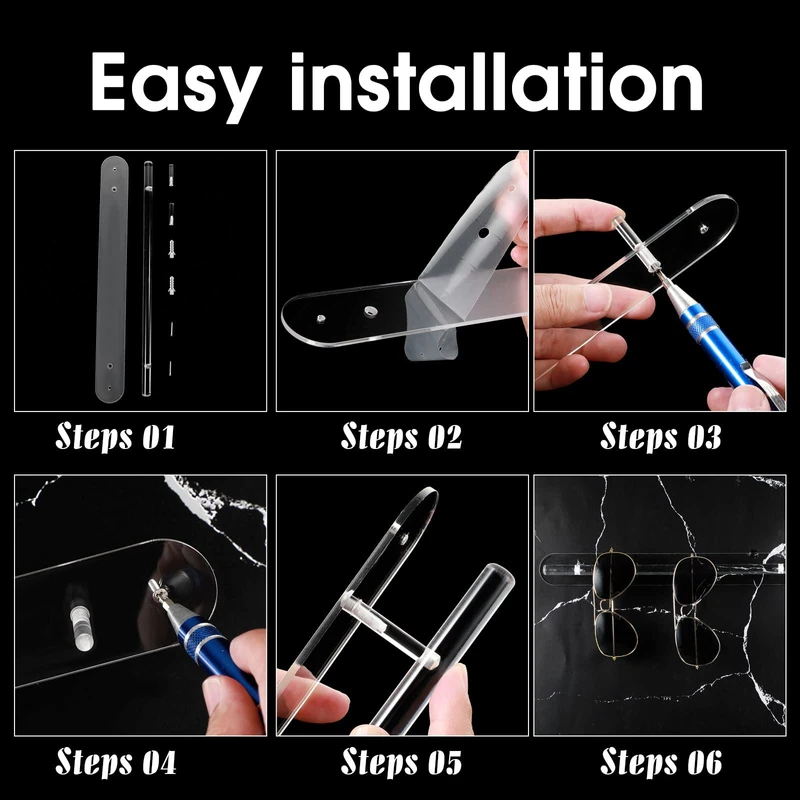 Easy installation

Steps 01

Steps 02

Steps 03

Steps 04

Steps 05

Steps 06