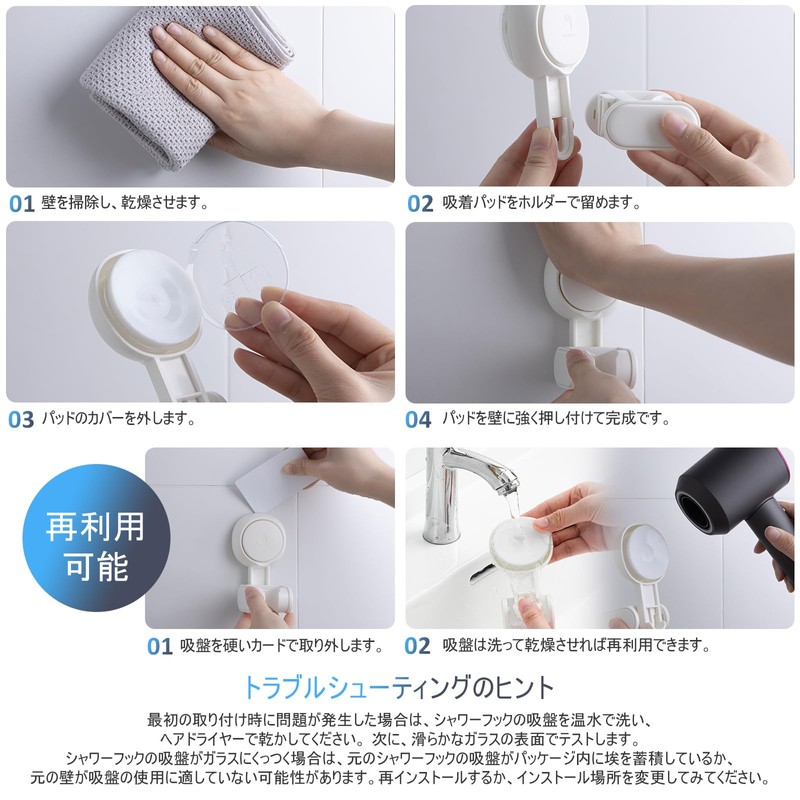 01 壁を掃除し、乾燥させます。

02 吸着パッドをホルダーで留めます。

03 パッドのカバーを外します。

04 パッドを壁に強く押し付けて完成です。

再利用可能

01 吸盤を硬いカードで取り外します。

02 吸盤は洗って乾燥させれば再利用できます。

トラブルシューティングのヒント

最初の取り付け時に問題が発生した場合は、シャワーフックの吸盤を温水で洗い、ヘアドライヤーで乾かしてください。次に、滑らかなガラスの表面でテストします。シャワーフックの吸盤がガラスにくっつく場合は、元のシャワーフックの吸盤がパッケージ内に埃を蓄積しているか、元の壁が吸盤の使用に適していない可能性があります。再インストールするか、インストール場所を変更してみてください。