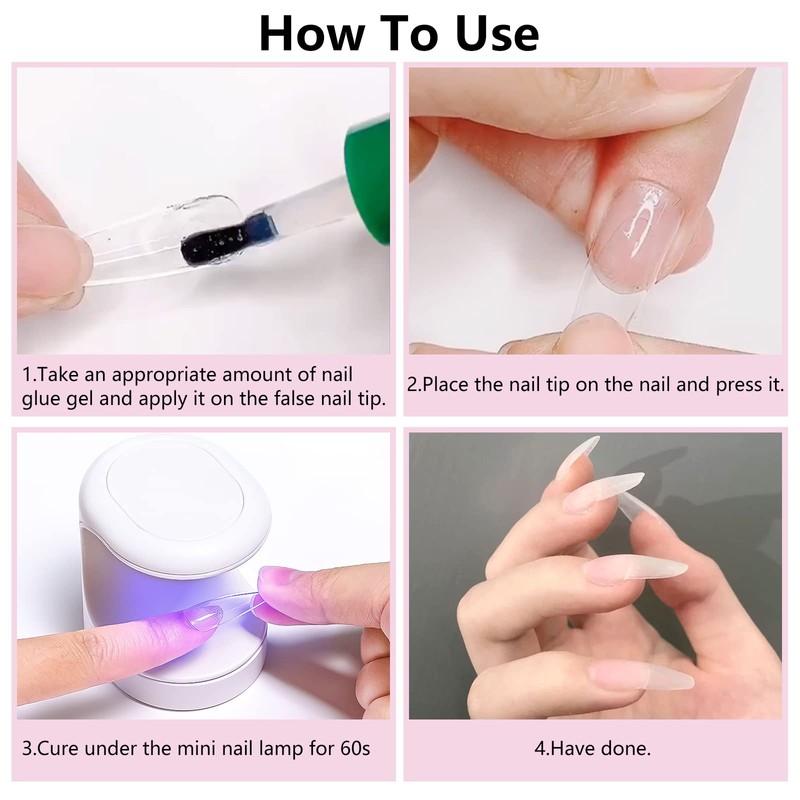 How To Use

1.Take an appropriate amount of nail glue gel and apply it on the false nail tip.

2.Place the nail tip on the nail and press it.

3.Cure under the mini nail lamp for 60s

4.Have done.