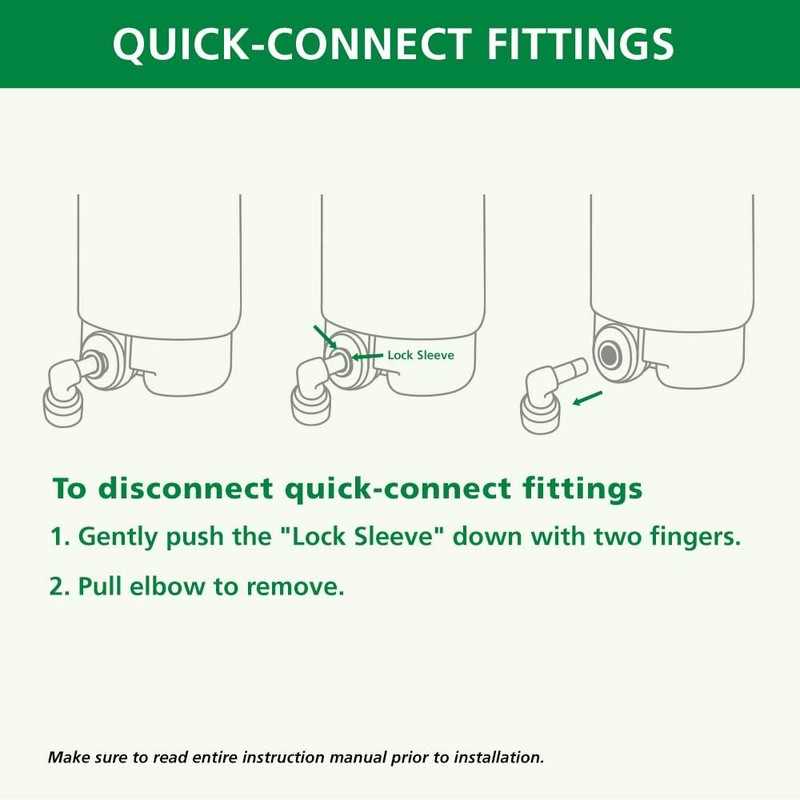 QUICK-CONNECT FITTINGS

Lock Sleeve

To disconnect quick-connect fittings

1. Gently push the "Lock Sleeve" down with two fingers.

2. Pull elbow to remove.

Make sure to read entire instruction manual prior to installation.