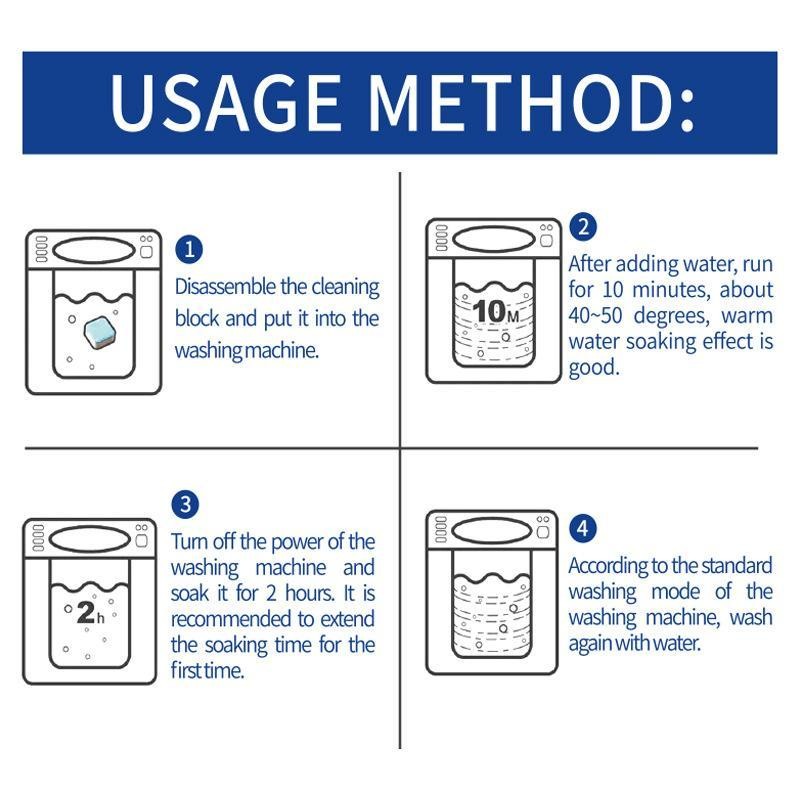 USAGE METHOD:

1
Disassemble the cleaning block and put it into the washing machine.

10M

2
After adding water, run for 10 minutes, about 40~50 degrees, warm water soaking effect is good.

2h

3
Turn off the power of the washing machine and soak it for 2 hours. It is recommended to extend the soaking time for the first time.

4
According to the standard washing mode of the washing machine, wash again with water.