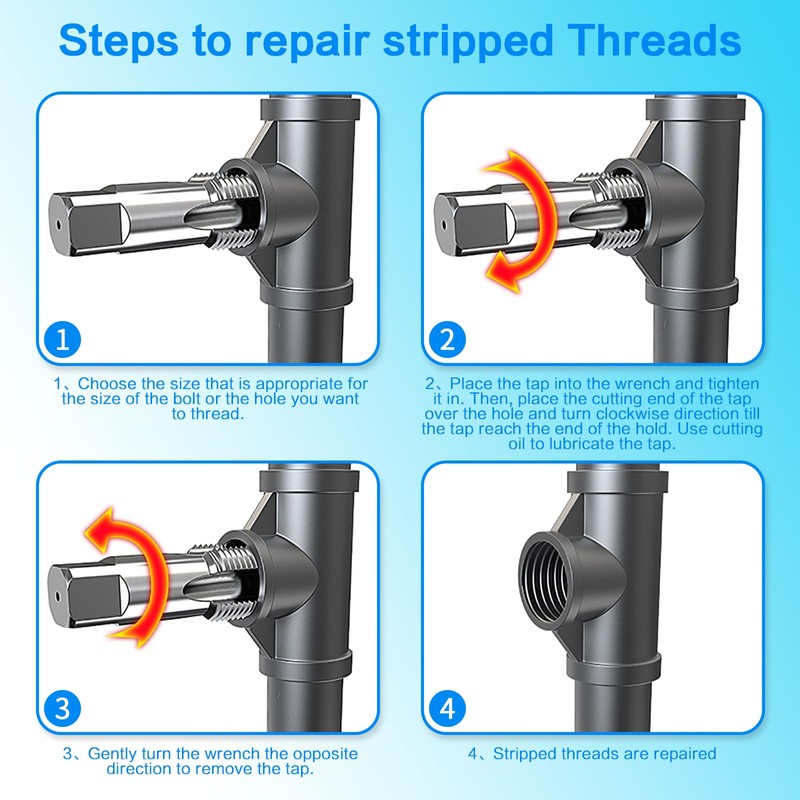 Steps to repair stripped Threads

1

1、Choose the size that is appropriate for the size of the bolt or the hole you want to thread.

2

2、Place the tap into the wrench and tighten it in. Then, place the cutting end of the tap over the hole and turn clockwise direction till the tap reach the end of the hold. Use cutting oil to lubricate the tap.

3

3、Gently turn the wrench the opposite direction to remove the tap.

4

4、Stripped threads are repaired