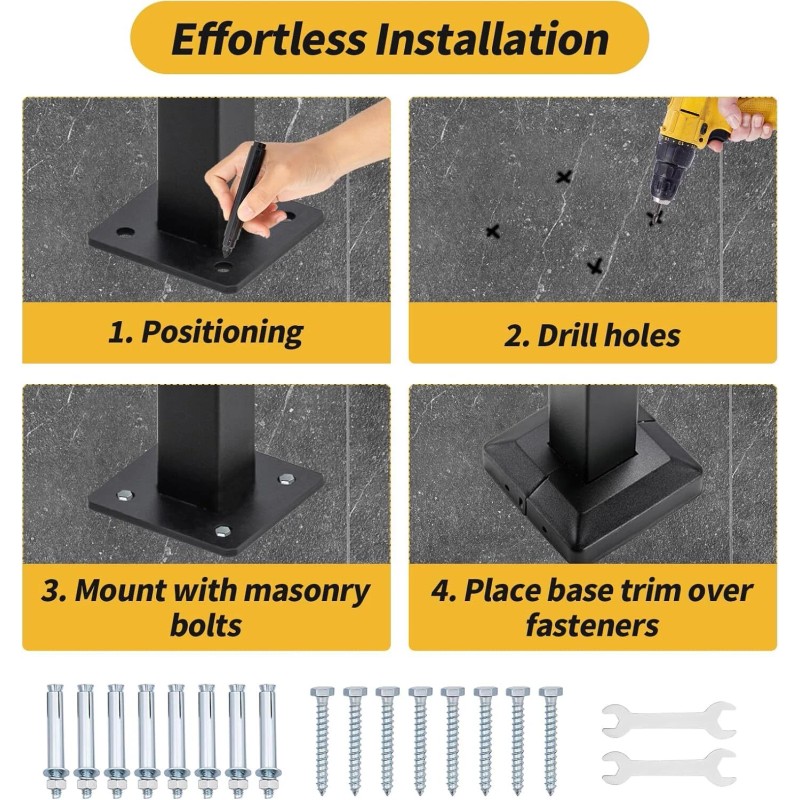 Effortless Installation

1. Positioning

2. Drill holes

3. Mount with masonry bolts

4. Place base trim over fasteners