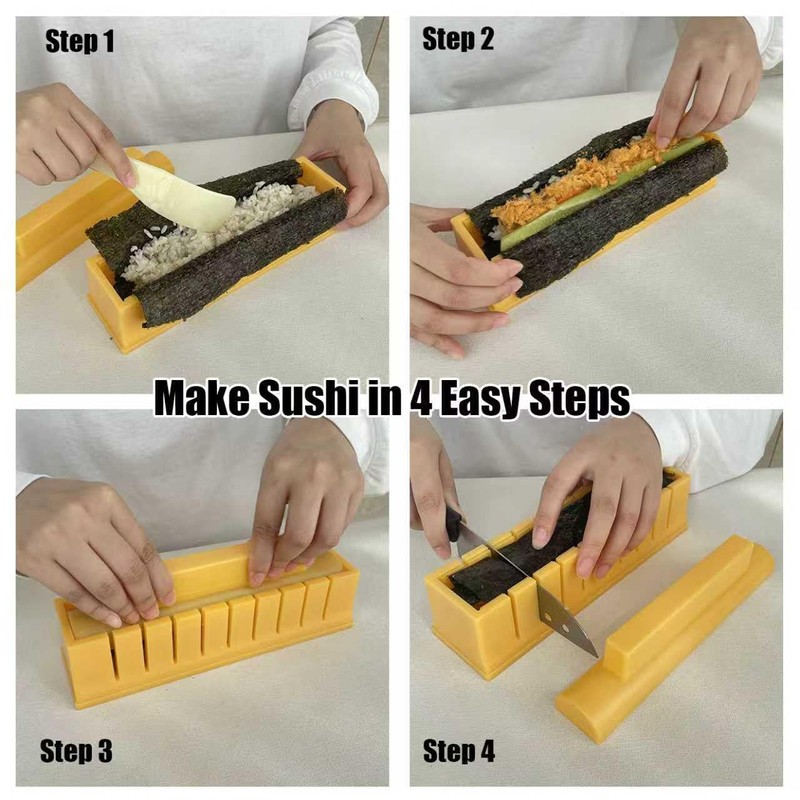 Step 1

Step 2

Make Sushi in 4 Easy Steps

Step 3

Step 4