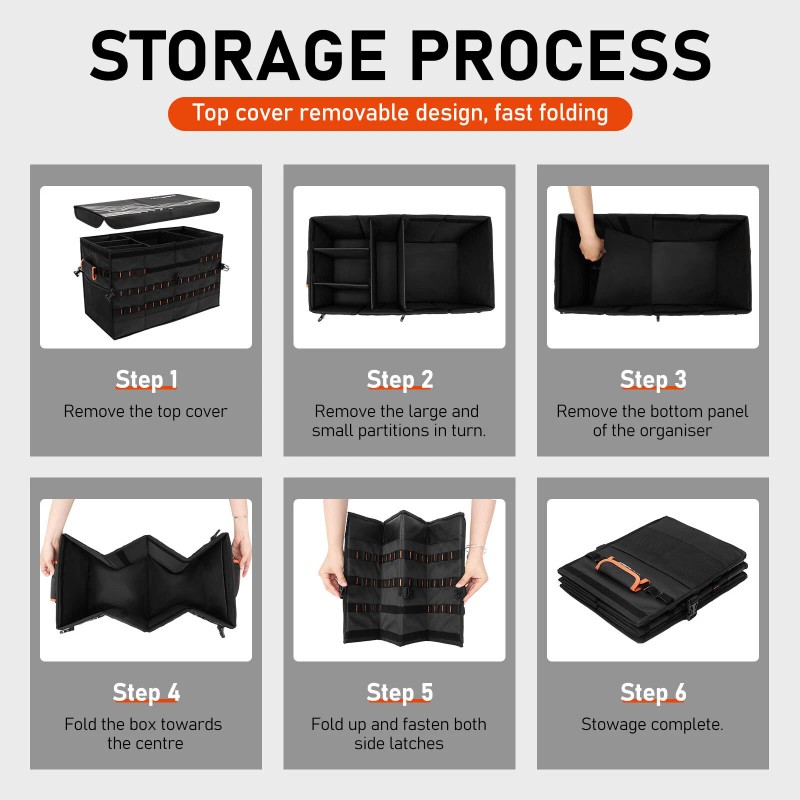 STORAGE PROCESS

Top cover removable design, fast folding

Step 1
Remove the top cover

Step 2
Remove the large and small partitions in turn.

Step 3
Remove the bottom panel of the organiser

Step 4
Fold the box towards the centre

Step 5
Fold up and fasten both side latches

Step 6
Stowage complete.