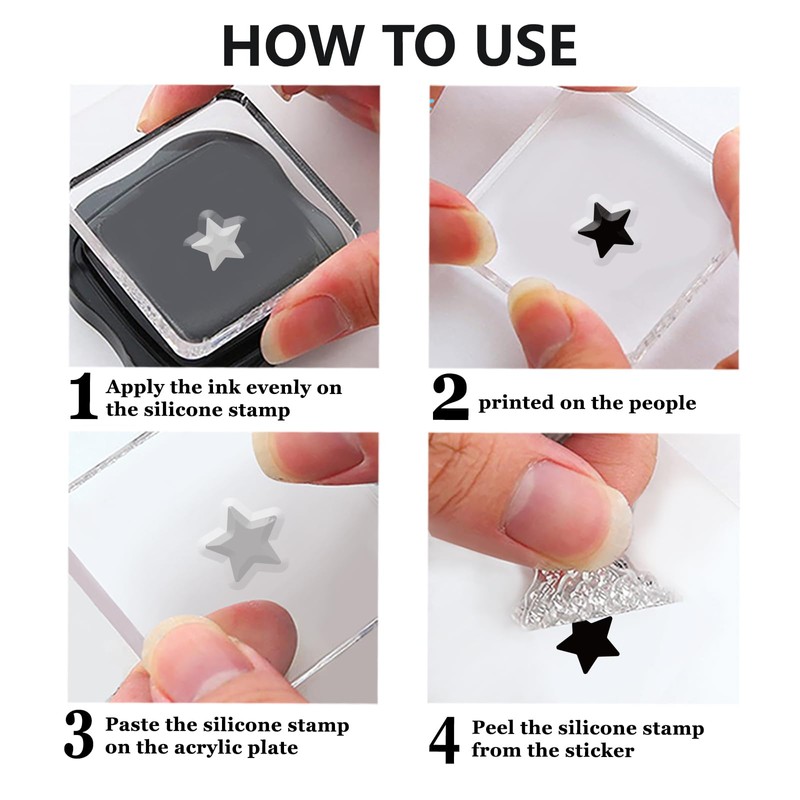 HOW TO USE

1 Apply the ink evenly on the silicone stamp

2 printed on the people

3 Paste the silicone stamp on the acrylic plate

4 Peel the silicone stamp from the sticker